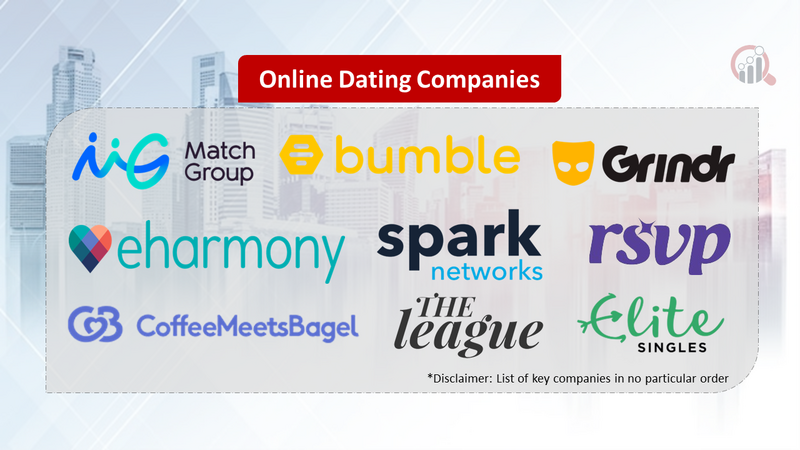 Online Dating Companies

Match Group

bumble

Grindr

eharmony

spark networks

rsvp

CoffeeMeetsBagel

THE league

Elite SINGLES

*Disclaimer: List of key companies in no particular order