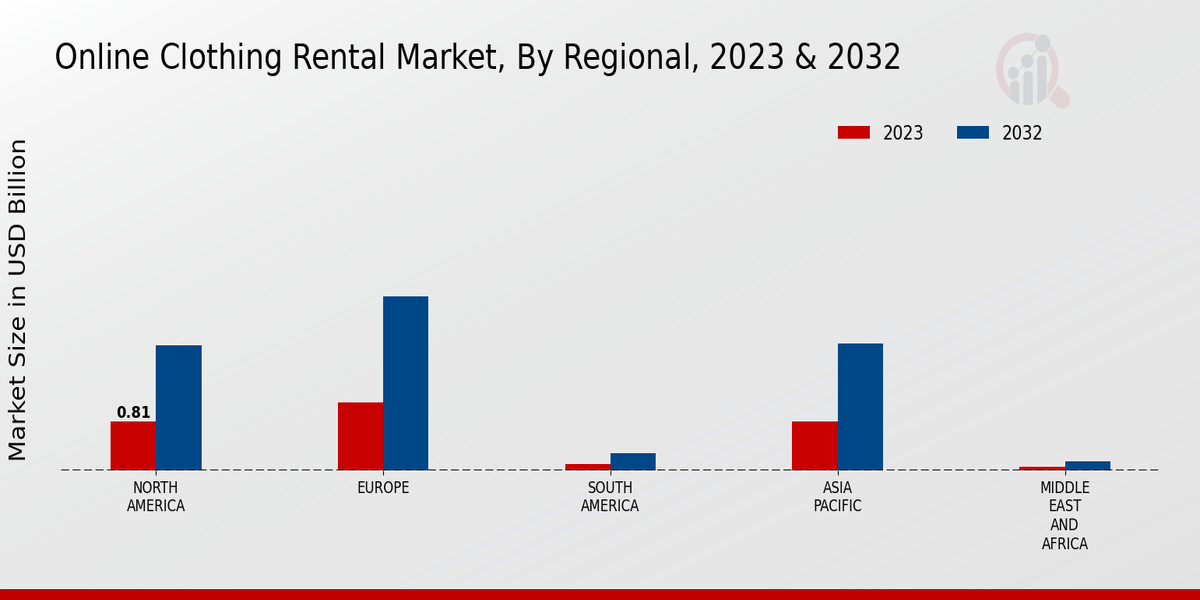 Online Clothing Rental Market, By Regional, 2023 & 2032

2023
2032

Market Size in USD Billion

0.81

NORTH AMERICA
EUROPE
SOUTH AMERICA
ASIA PACIFIC
MIDDLE EAST AND AFRICA