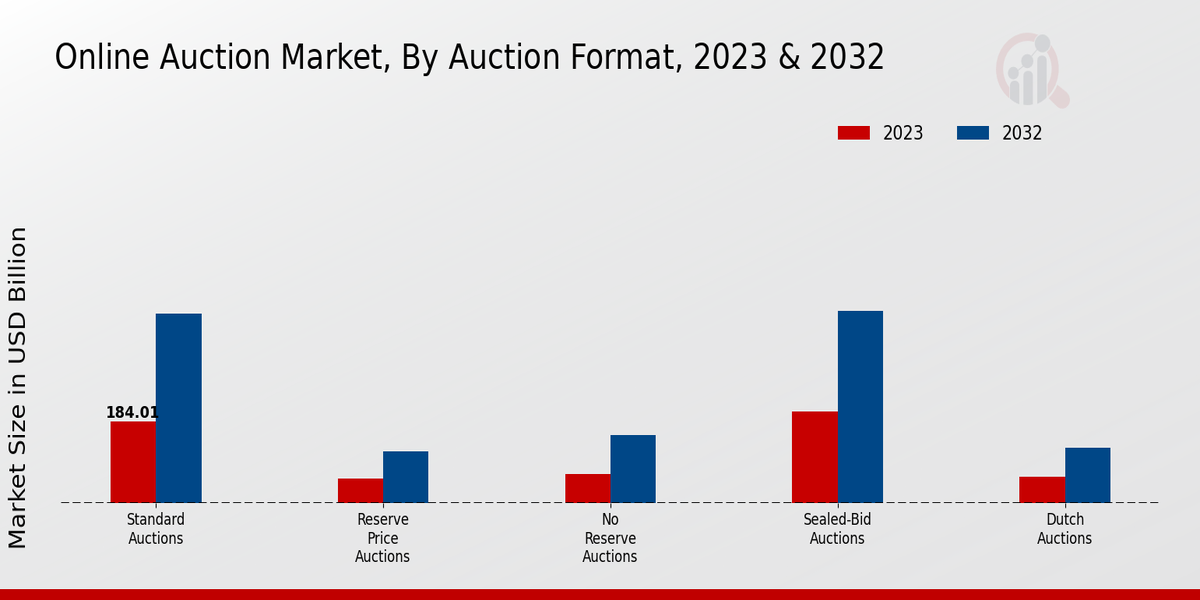 Online Auction Market, By Auction Format, 2023 & 2032

2023
2032

Market Size in USD Billion

184.01

Standard Auctions
Reserve Price Auctions
No Reserve Auctions
Sealed-Bid Auctions
Dutch Auctions