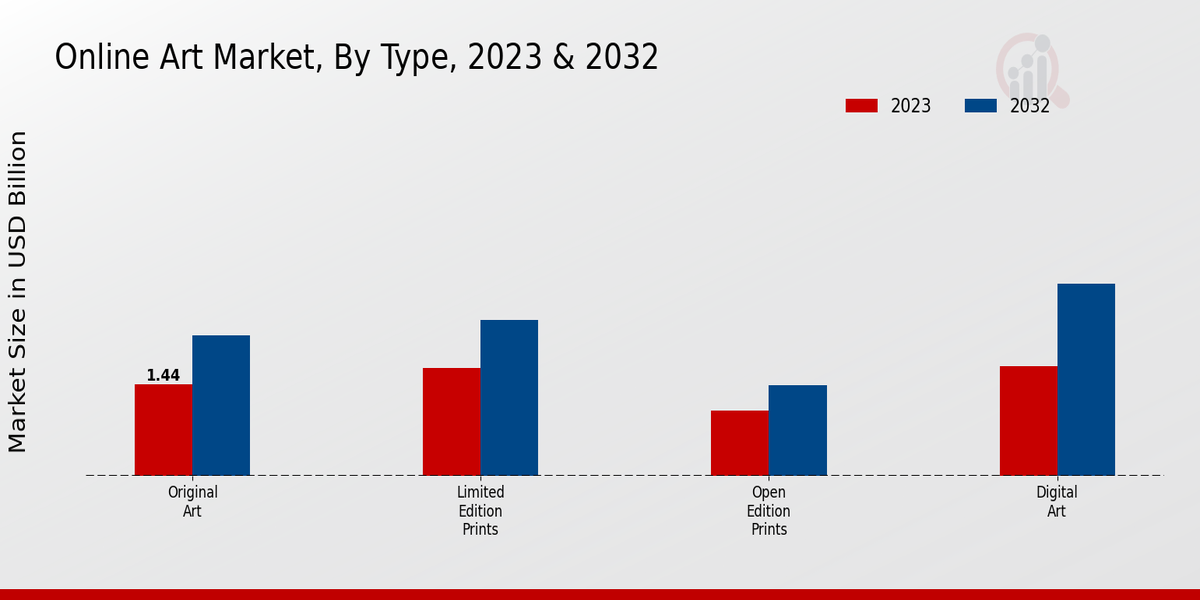 Online Art Market, By Type, 2023 & 2032

2023
2032

Market Size in USD Billion

1.44

Original Art

Limited Edition Prints

Open Edition Prints

Digital Art