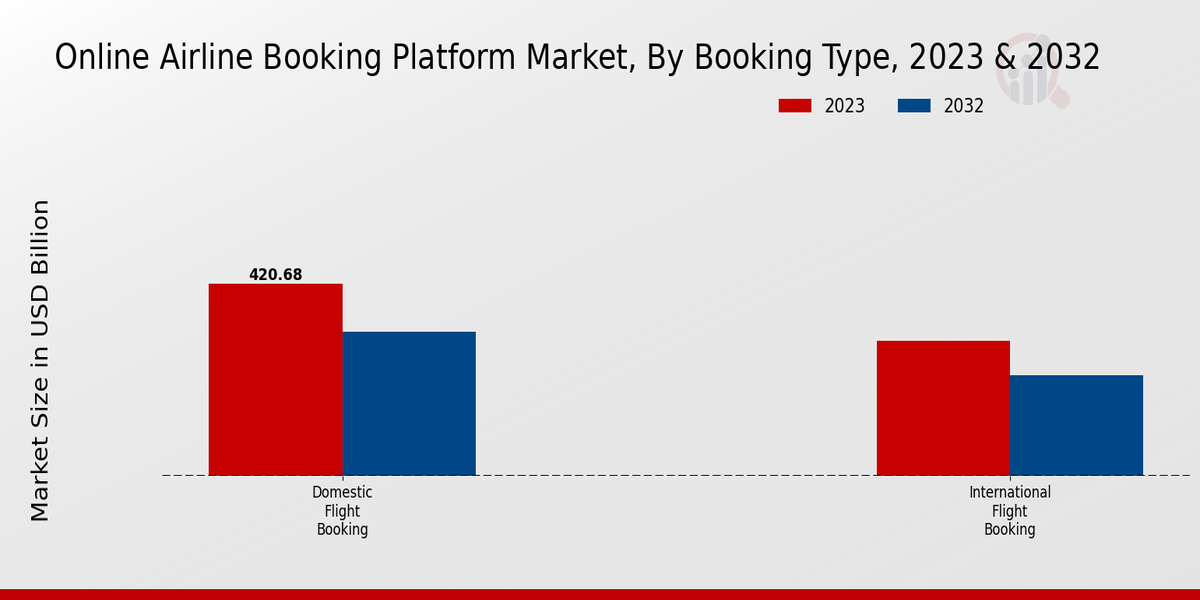 Online Airline Booking Platform Market, By Booking Type, 2023 & 2032

2023
2032

Market Size in USD Billion

420.68

Domestic Flight Booking

International Flight Booking