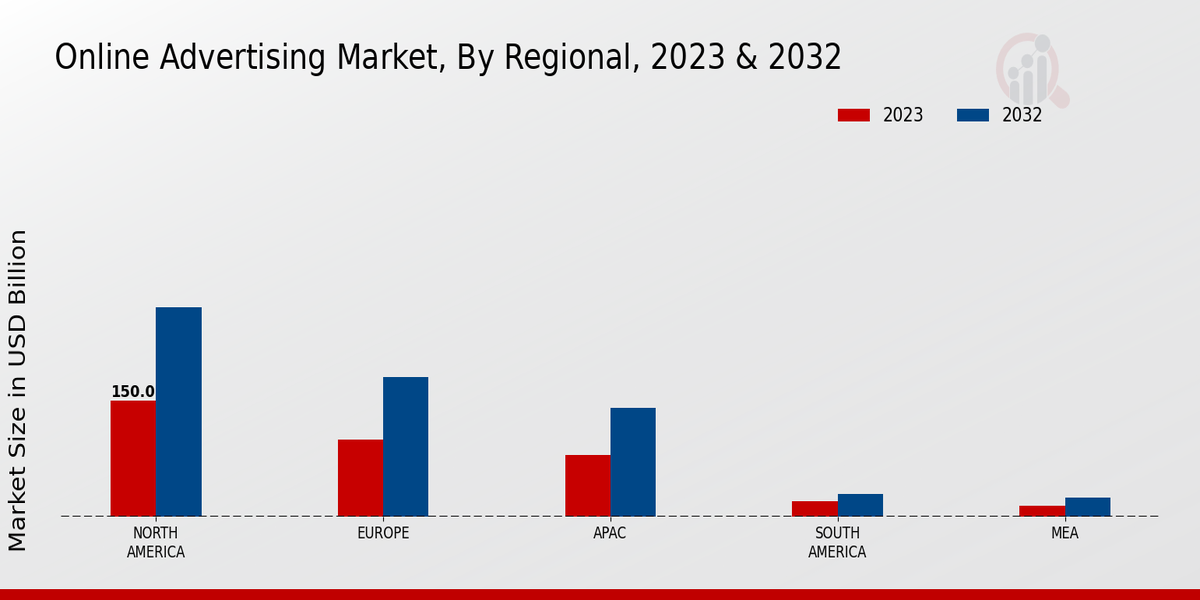 Online Advertising Market, By Regional, 2023 & 2032

2023
2032

Market Size in USD Billion

150.0

NORTH AMERICA
EUROPE
APAC
SOUTH AMERICA
MEA