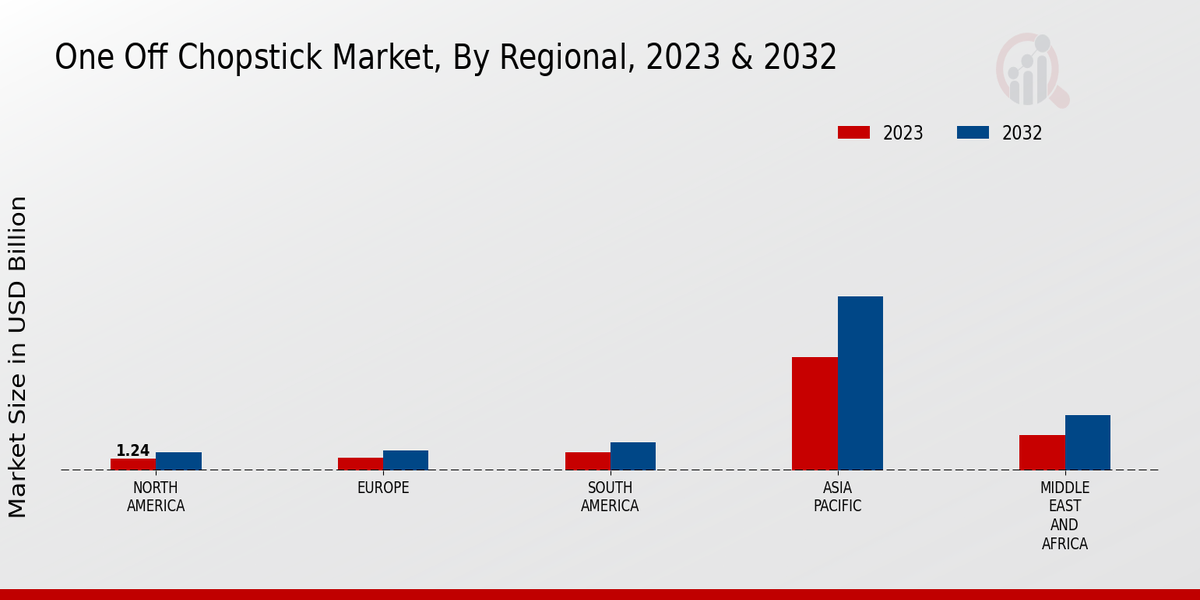 One Off Chopstick Market, By Regional, 2023 & 2032

2023
2032

Market Size in USD Billion

1.24

NORTH AMERICA
EUROPE
SOUTH AMERICA
ASIA PACIFIC
MIDDLE EAST AND AFRICA