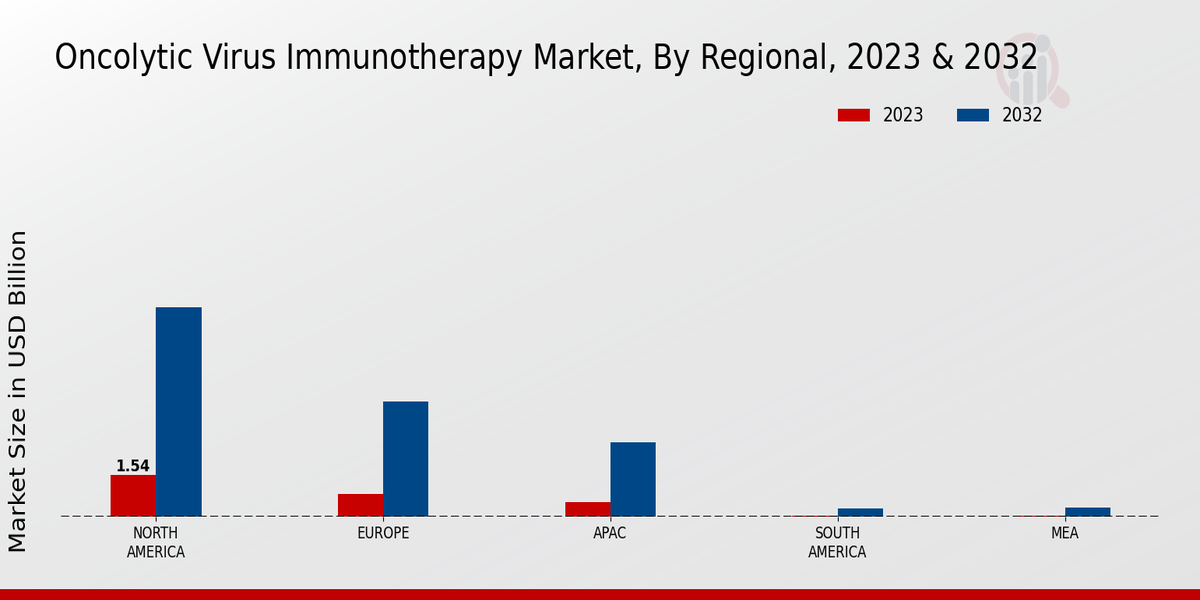 Oncolytic Virus Immunotherapy Market, By Regional, 2023 & 2032

2023 2032

Market Size in USD Billion

1.54

NORTH AMERICA

EUROPE

APAC

SOUTH AMERICA

MEA