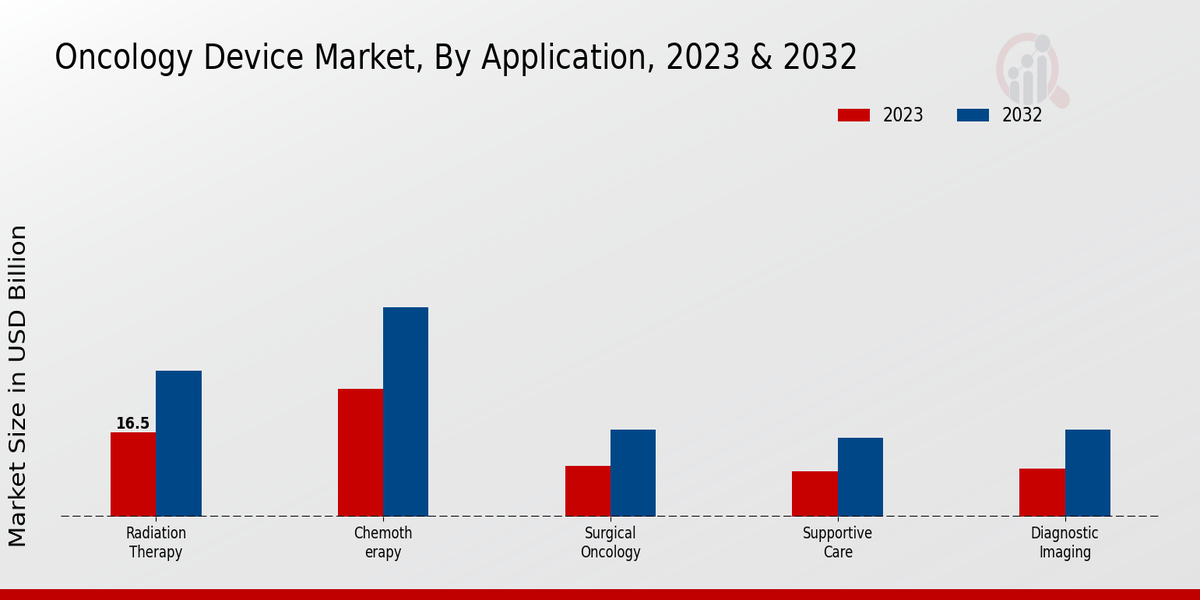 Oncology Device Market, By Application, 2023 & 2032

2023
2032

Market Size in USD Billion

16.5

Radiation Therapy

Chemoth erapy

Surgical Oncology

Supportive Care

Diagnostic Imaging