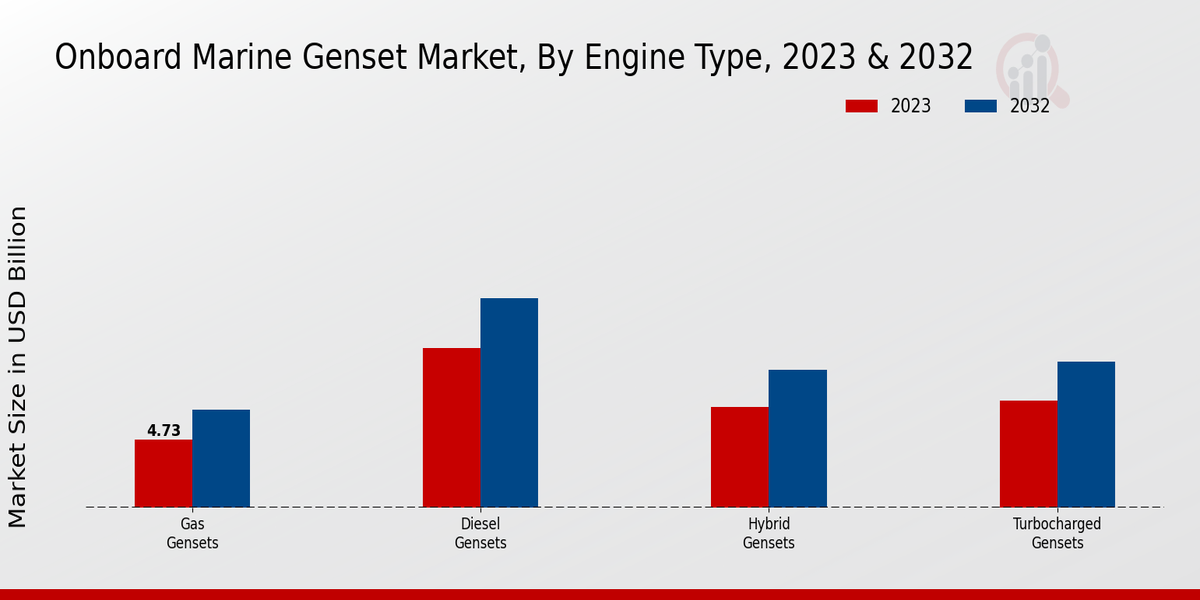 Onboard Marine Genset Market, By Engine Type, 2023 & 2032

2023
2032

Market Size in USD Billion

4.73

Gas Gensets

Diesel Gensets

Hybrid Gensets

Turbocharged Gensets