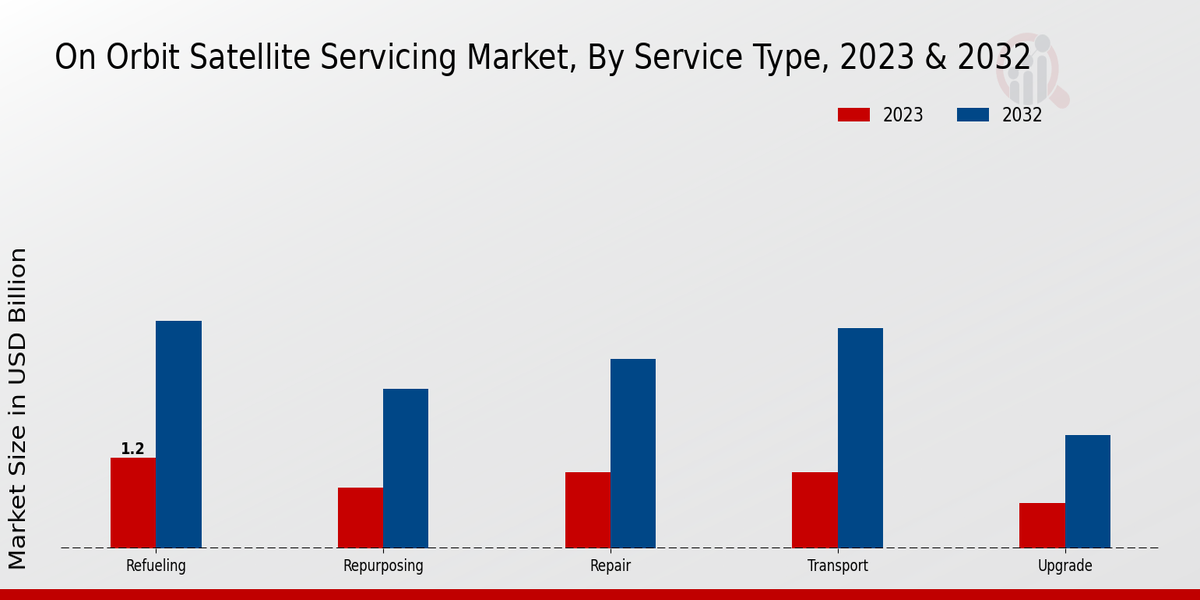 On Orbit Satellite Servicing Market, By Service Type, 2023 & 2032

2023
2032

Market Size in USD Billion

1.2

Refueling
Repurposing
Repair
Transport
Upgrade