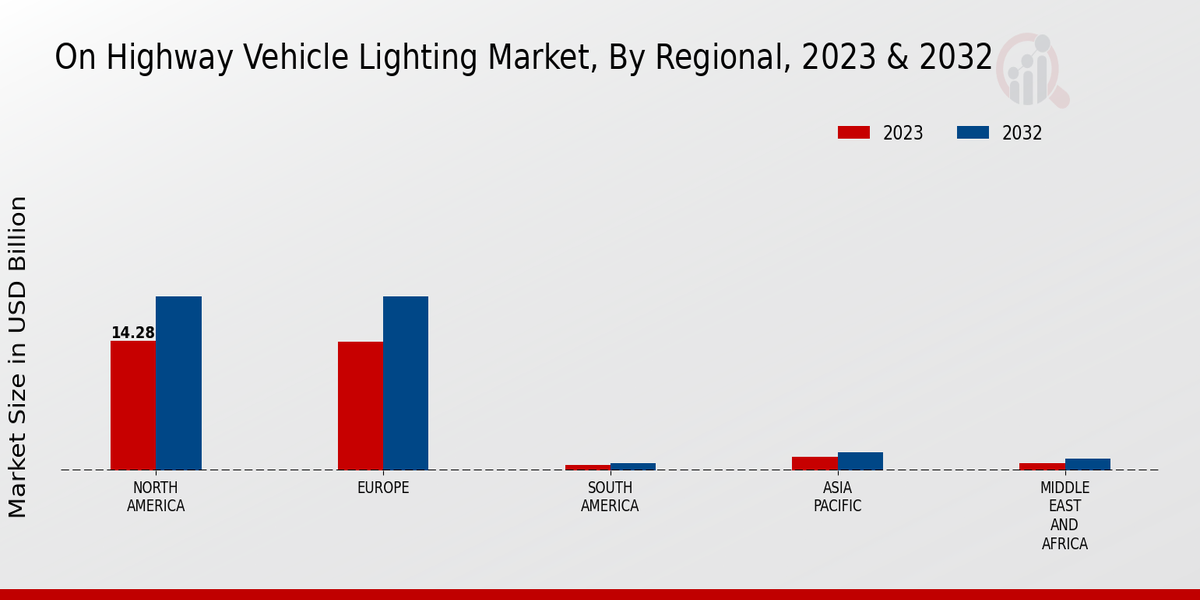 On Highway Vehicle Lighting Market, By Regional, 2023 & 2032

2023
2032

Market Size in USD Billion

14.28

NORTH AMERICA
EUROPE
SOUTH AMERICA
ASIA PACIFIC
MIDDLE EAST AND AFRICA