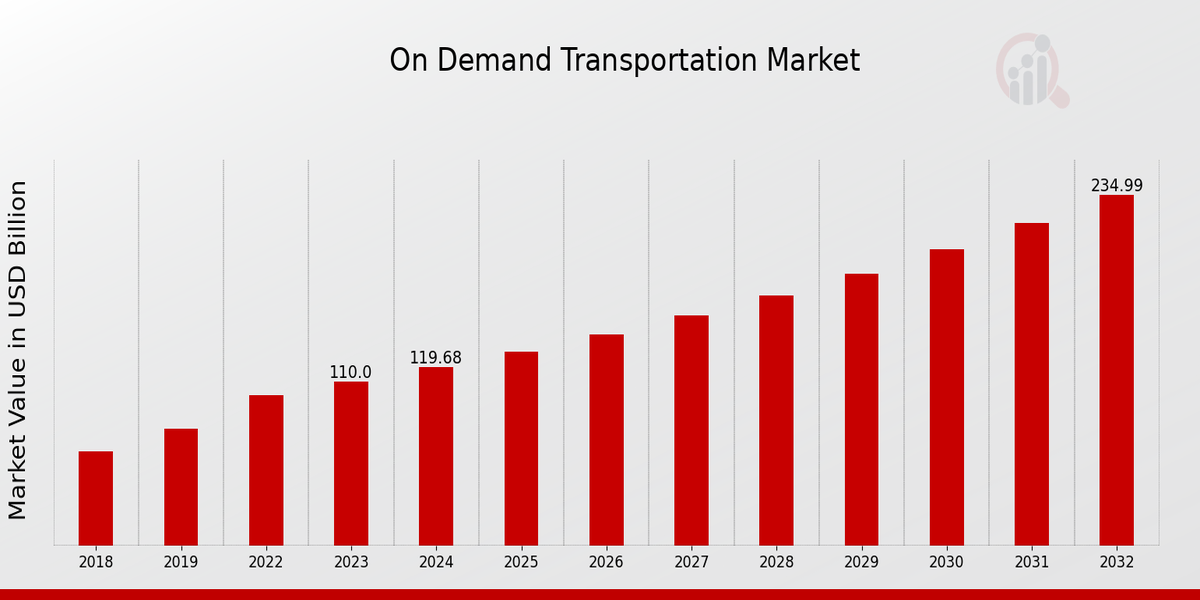 On Demand Transportation Market

Market Value in USD Billion

110.0
119.68
234.99

2018
2019
2022
2023
2024
2025
2026
2027
2028
2029
2030
2031
2032