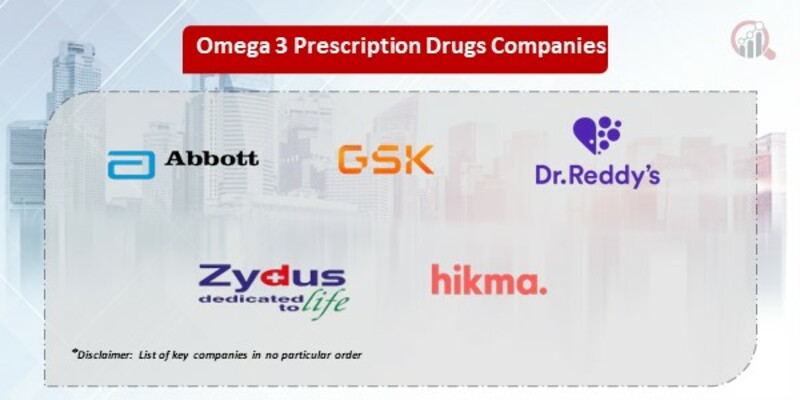 Omega 3 Prescription Drugs Companies

Abbott

GSK

Dr.Reddy's

Zydus
dedicated to life

hikma.

*Disclaimer: List of key companies in no particular order