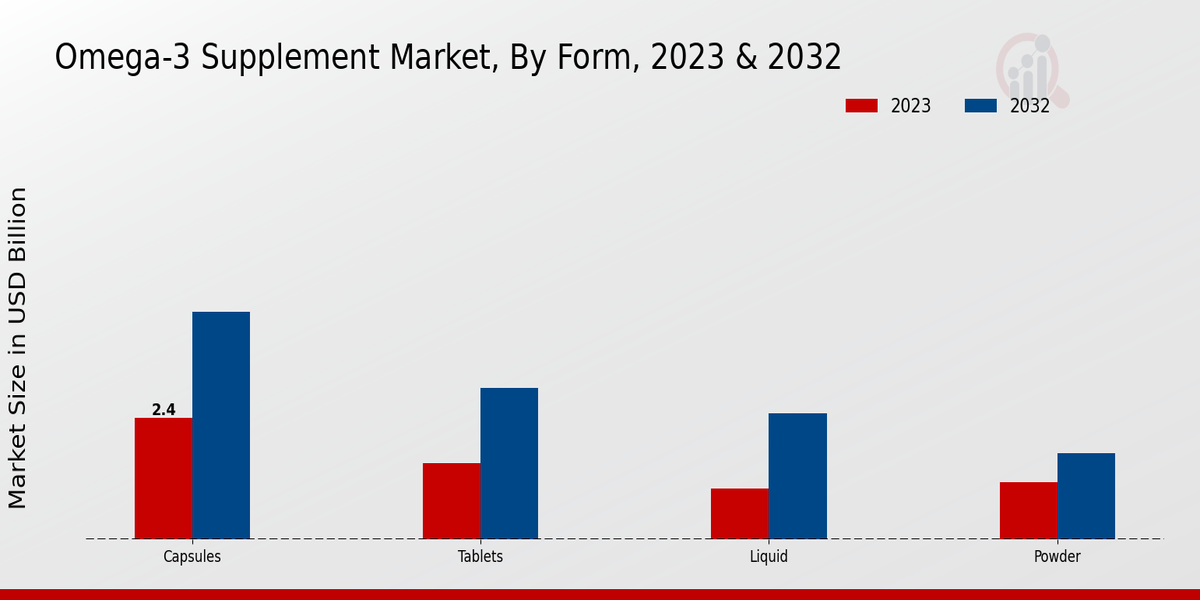 Omega-3 Supplement Market, By Form, 2023 & 2032

2023
2032

Market Size in USD Billion

2.4

Capsules
Tablets
Liquid
Powder