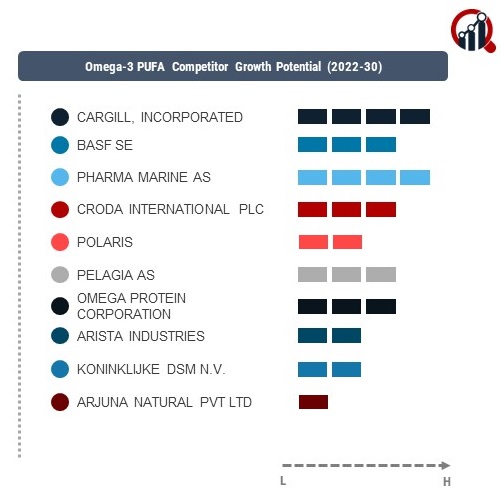 Omega-3 PUFA Competitor Growth Potential (2022-30)

CARGILL, INCORPORATED
BASF SE
PHARMA MARINE AS
CRODA INTERNATIONAL PLC
POLARIS
PELAGIA AS
OMEGA PROTEIN CORPORATION
ARISTA INDUSTRIES
KONINKLIJKE DSM N.V.
ARJUNA NATURAL PVT LTD

L
H