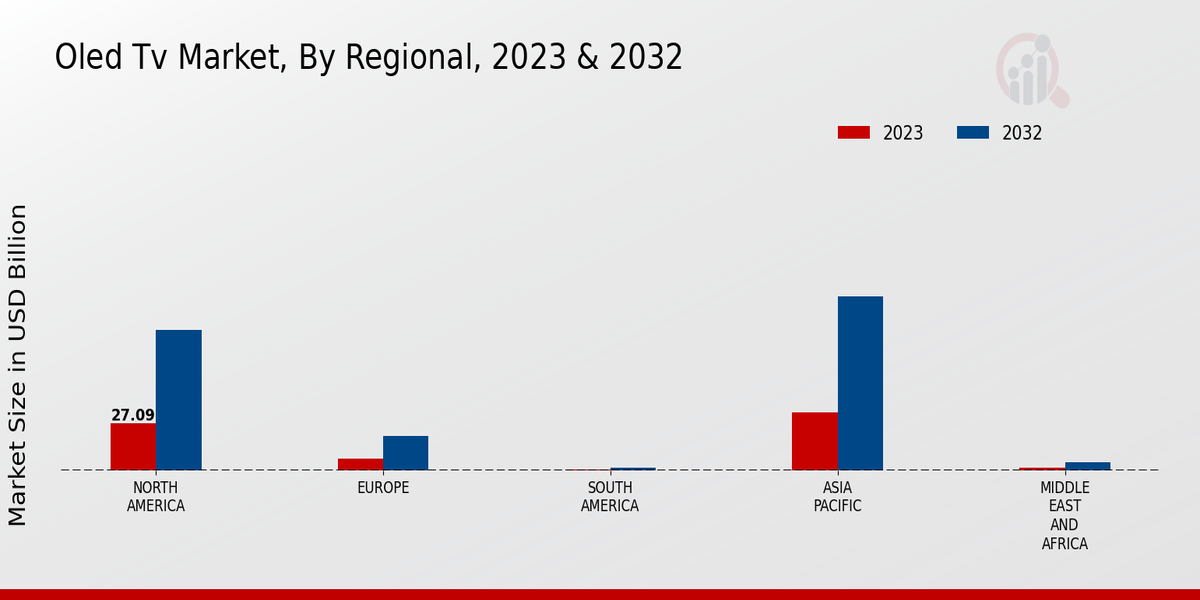 Oled Tv Market, By Regional, 2023 & 2032

2023
2032

Market Size in USD Billion

27.09

NORTH AMERICA
EUROPE
SOUTH AMERICA
ASIA PACIFIC
MIDDLE EAST AND AFRICA