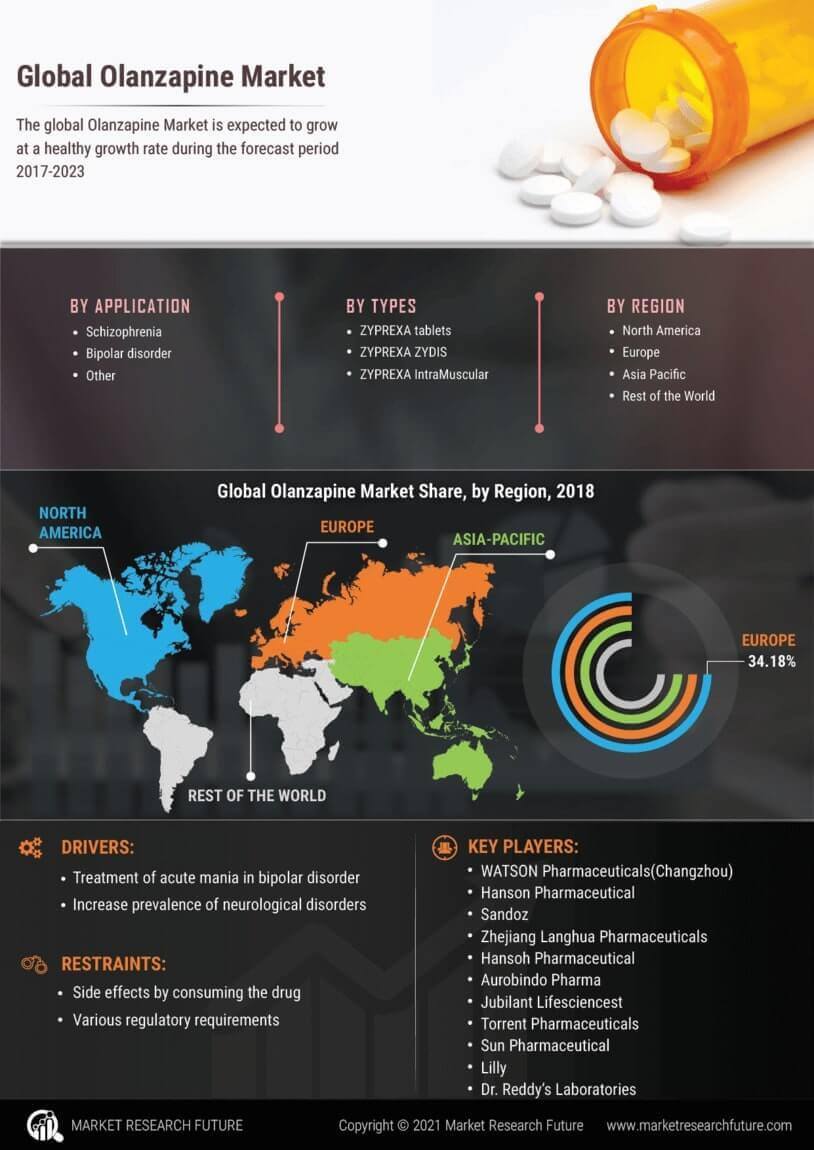 Global Olanzapine Market

The global Olanzapine Market is expected to grow at a healthy growth rate during the forecast period 2017-2023

BY APPLICATION
• Schizophrenia
• Bipolar disorder
• Other

BY TYPES
• ZYPREXA tablets
• ZYPREXA ZYDIS
• ZYPREXA IntraMuscular

BY REGION
• North America
• Europe
• Asia Pacific
• Rest of the World

Global Olanzapine Market Share, by Region, 2018

NORTH AMERICA
EUROPE
ASIA-PACIFIC
REST OF THE WORLD

EUROPE
34.18%

DRIVERS:
• Treatment of acute mania in bipolar disorder
• Increase prevalence of neurological disorders

RESTRAINTS:
• Side effects by consuming the drug
• Various regulatory requirements

KEY PLAYERS:
• WATSON Pharmaceuticals(Changzhou)
• Hanson Pharmaceutical
• Sandoz
• Zhejiang Langhua Pharmaceuticals
• Hansoh Pharmaceutical
• Aurobindo Pharma
• Jubilant Lifesciencest
• Torrent Pharmaceuticals
• Sun Pharmaceutical
• Lilly
• Dr. Reddy's Laboratories

MARKET RESEARCH FUTURE
Copyright © 2021 Market Research Future
www.marketresearchfuture.com