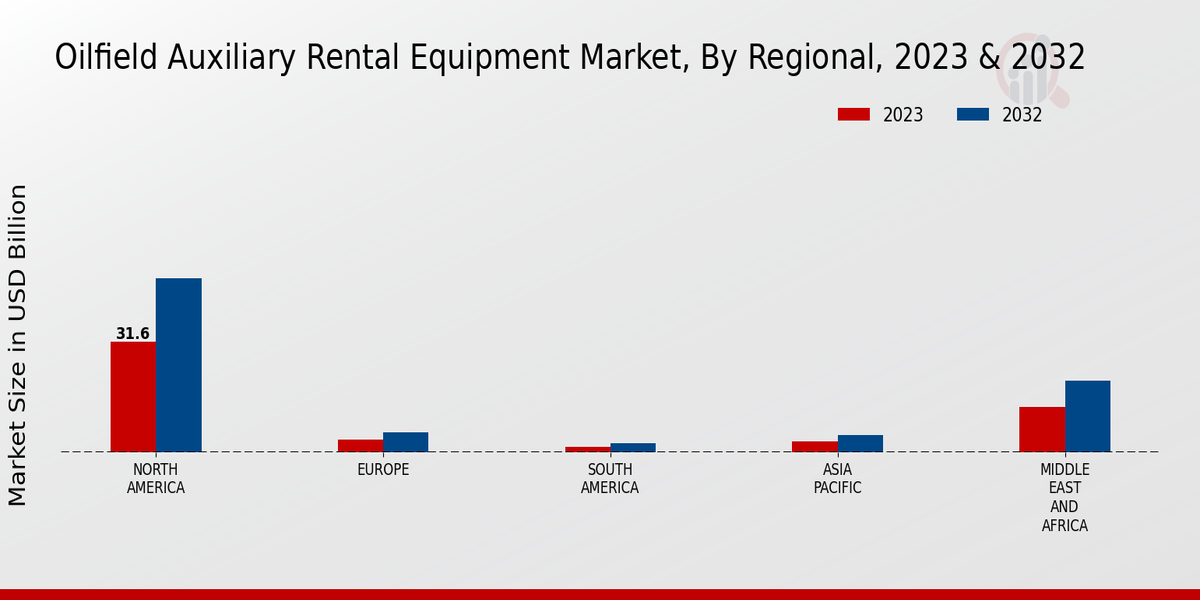 Oilfield Auxiliary Rental Equipment Market, By Regional, 2023 & 2032

2023
2032

Market Size in USD Billion

31.6

NORTH AMERICA
EUROPE
SOUTH AMERICA
ASIA PACIFIC
MIDDLE EAST AND AFRICA