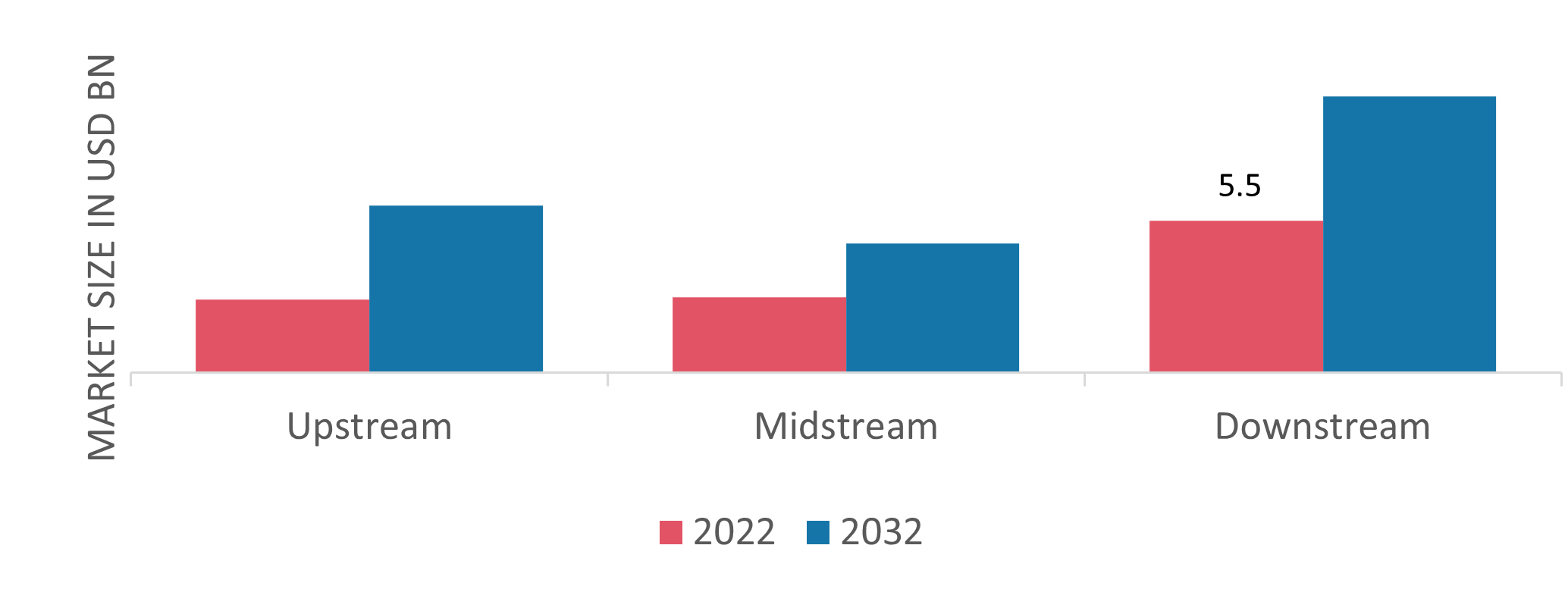 MARKET SIZE IN USD BN

5.5

Upstream

Midstream

Downstream

2022

2032