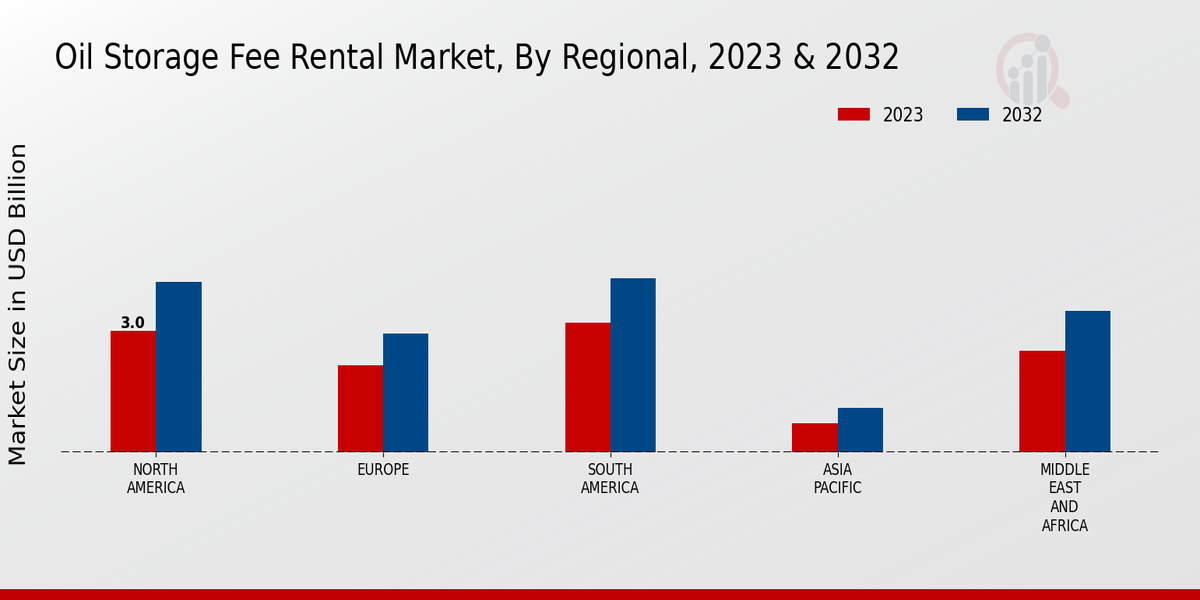 Oil Storage Fee Rental Market, By Regional, 2023 & 2032

2023 2032

Market Size in USD Billion

3.0

NORTH AMERICA

EUROPE

SOUTH AMERICA

ASIA PACIFIC

MIDDLE EAST AND AFRICA