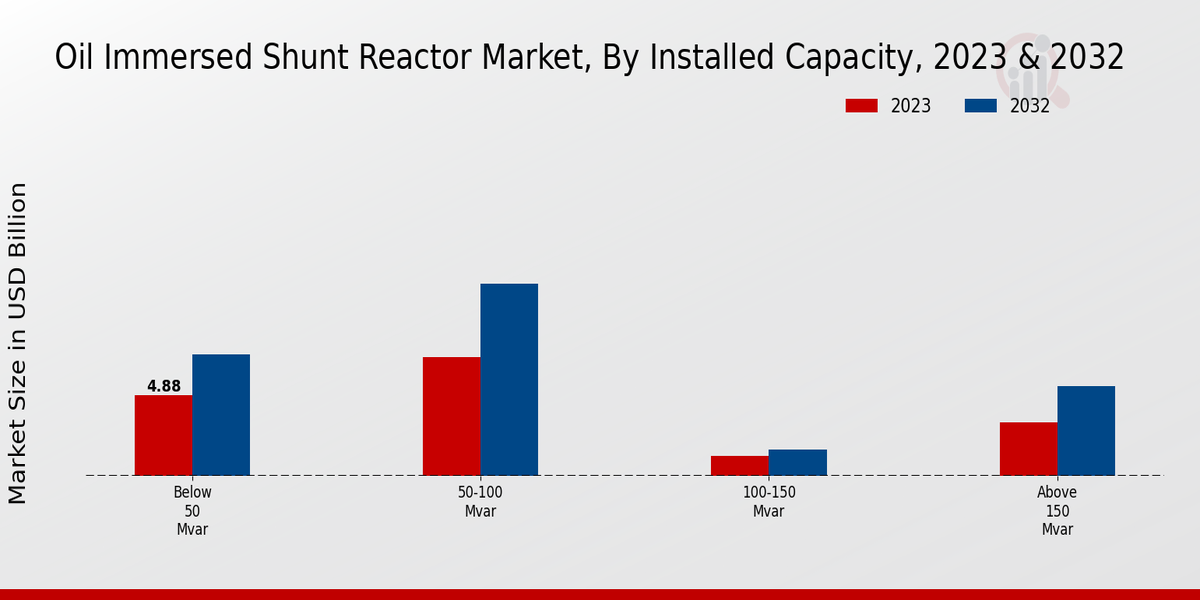 Oil Immersed Shunt Reactor Market, By Installed Capacity, 2023 & 2032

2023 2032

Market Size in USD Billion

4.88

Below 50 Mvar

50-100 Mvar

100-150 Mvar

Above 150 Mvar