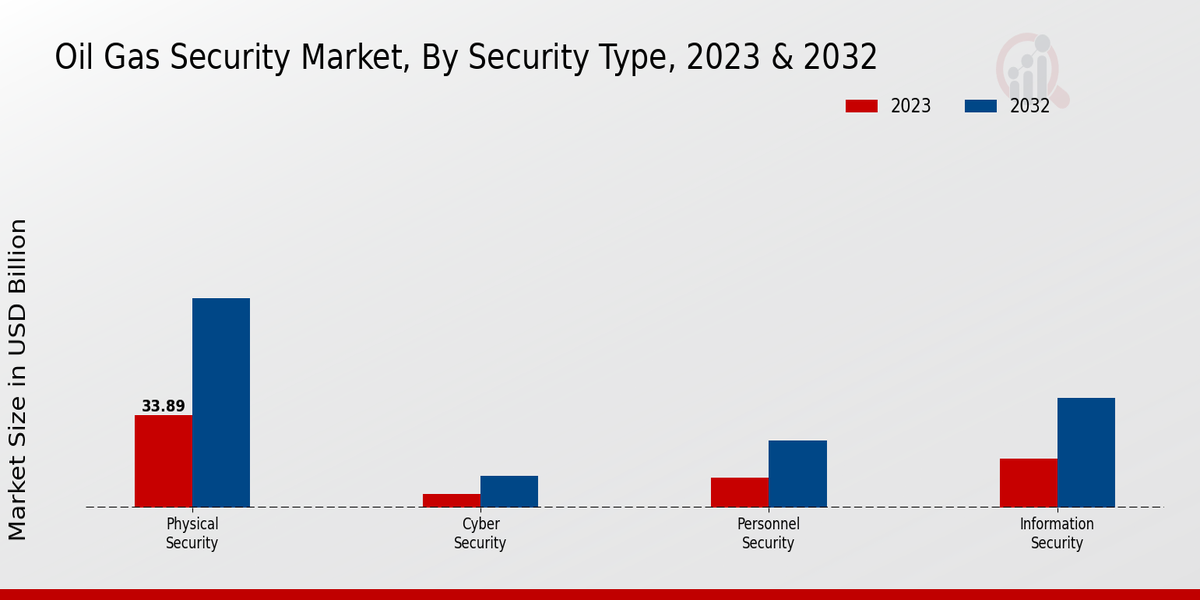 Oil Gas Security Market, By Security Type, 2023 & 2032

2023
2032

Market Size in USD Billion

33.89

Physical Security

Cyber Security

Personnel Security

Information Security