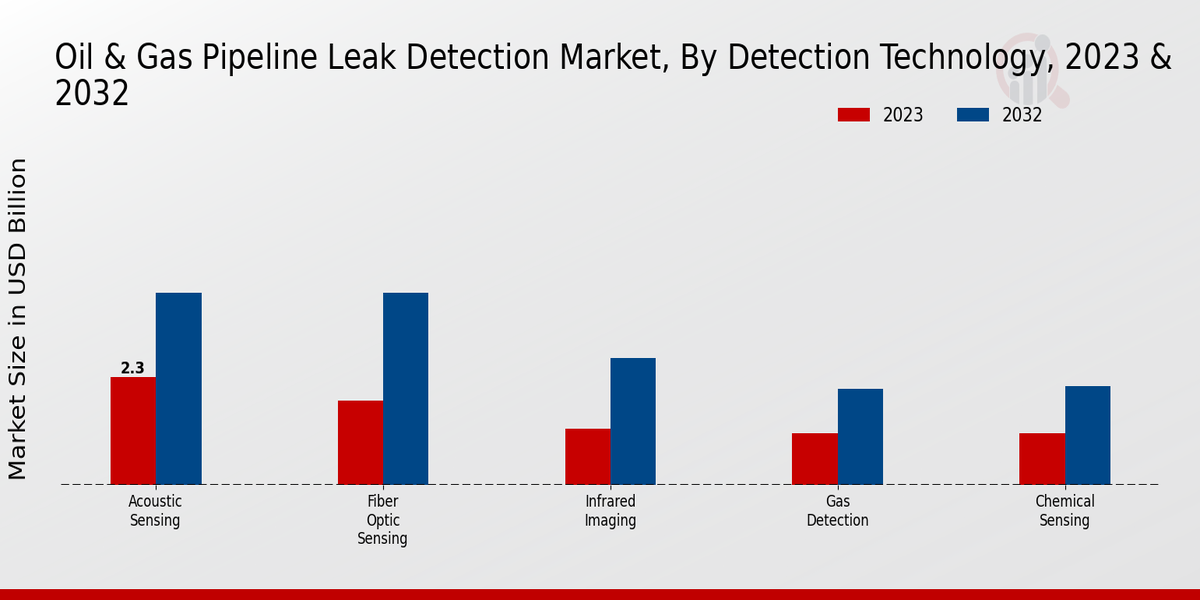 Oil & Gas Pipeline Leak Detection Market, By Detection Technology, 2023 & 2032

2023
2032

Market Size in USD Billion

2.3

Acoustic Sensing
Fiber Optic Sensing
Infrared Imaging
Gas Detection
Chemical Sensing