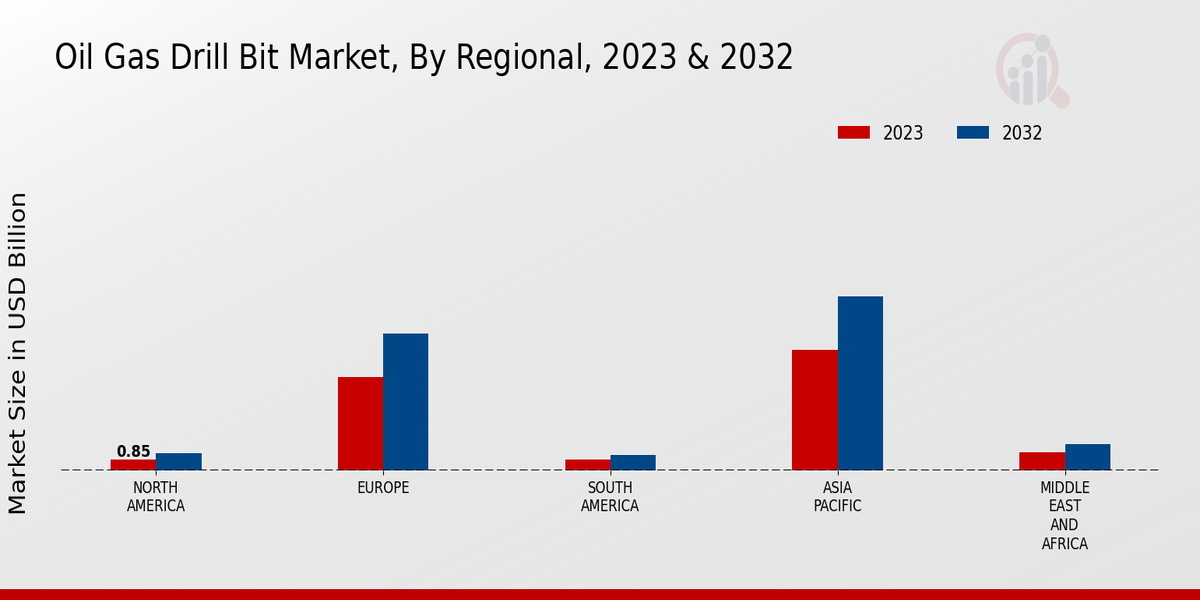 Oil Gas Drill Bit Market, By Regional, 2023 & 2032

2023
2032

Market Size in USD Billion

0.85

NORTH AMERICA
EUROPE
SOUTH AMERICA
ASIA PACIFIC
MIDDLE EAST AND AFRICA