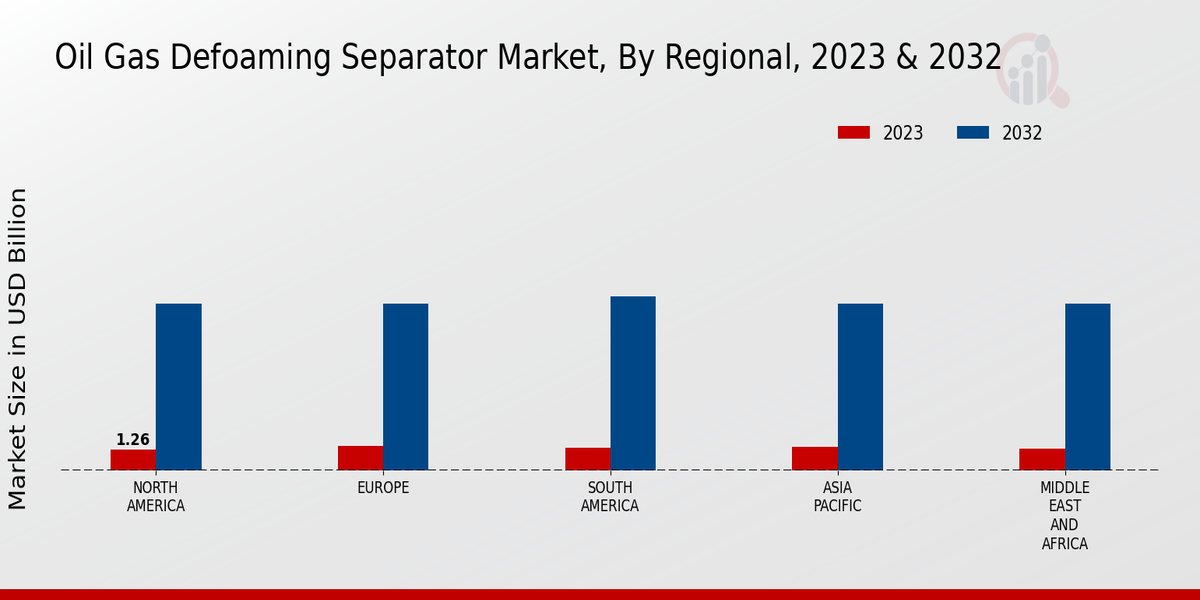 Oil Gas Defoaming Separator Market, By Regional, 2023 & 2032

2023 2032

Market Size in USD Billion

1.26

NORTH AMERICA

EUROPE

SOUTH AMERICA

ASIA PACIFIC

MIDDLE EAST AND AFRICA