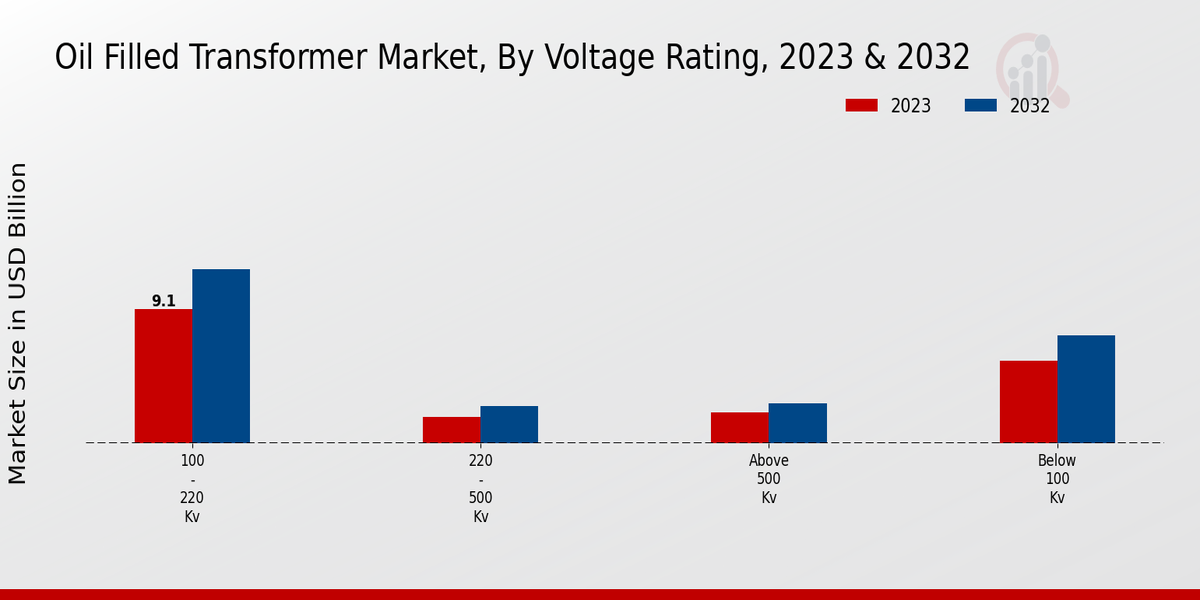 Oil Filled Transformer Market, By Voltage Rating, 2023 & 2032

2023
2032

Market Size in USD Billion

9.1

100
-
220
Kv

220
-
500
Kv

Above
500
Kv

Below
100
Kv