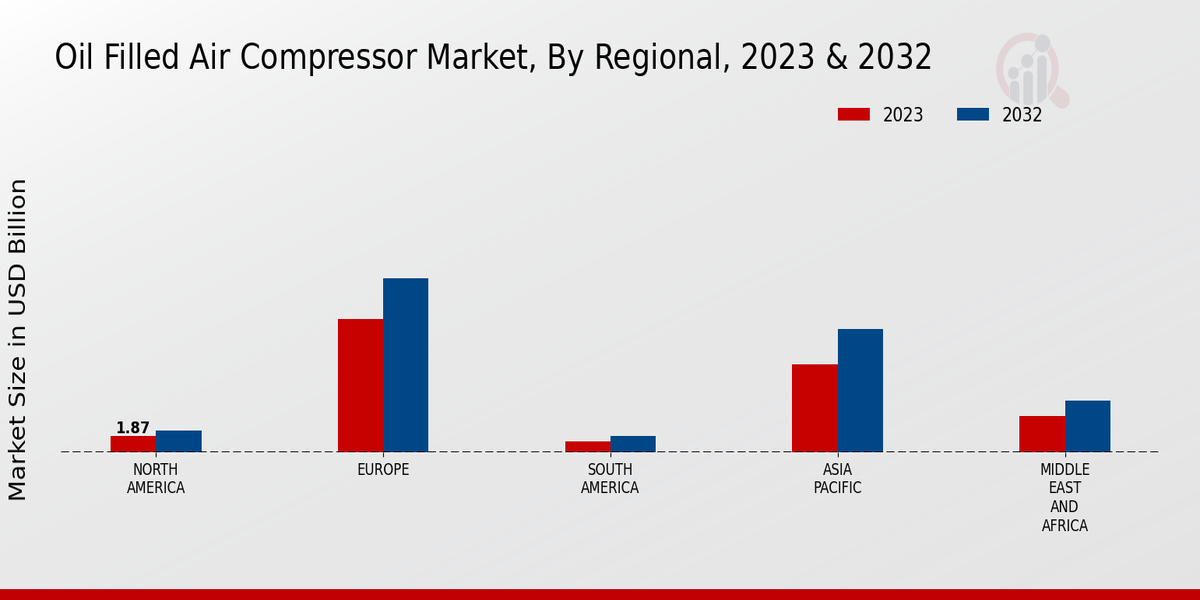 Oil Filled Air Compressor Market, By Regional, 2023 & 2032

2023
2032

Market Size in USD Billion

1.87

NORTH AMERICA
EUROPE
SOUTH AMERICA
ASIA PACIFIC
MIDDLE EAST AND AFRICA