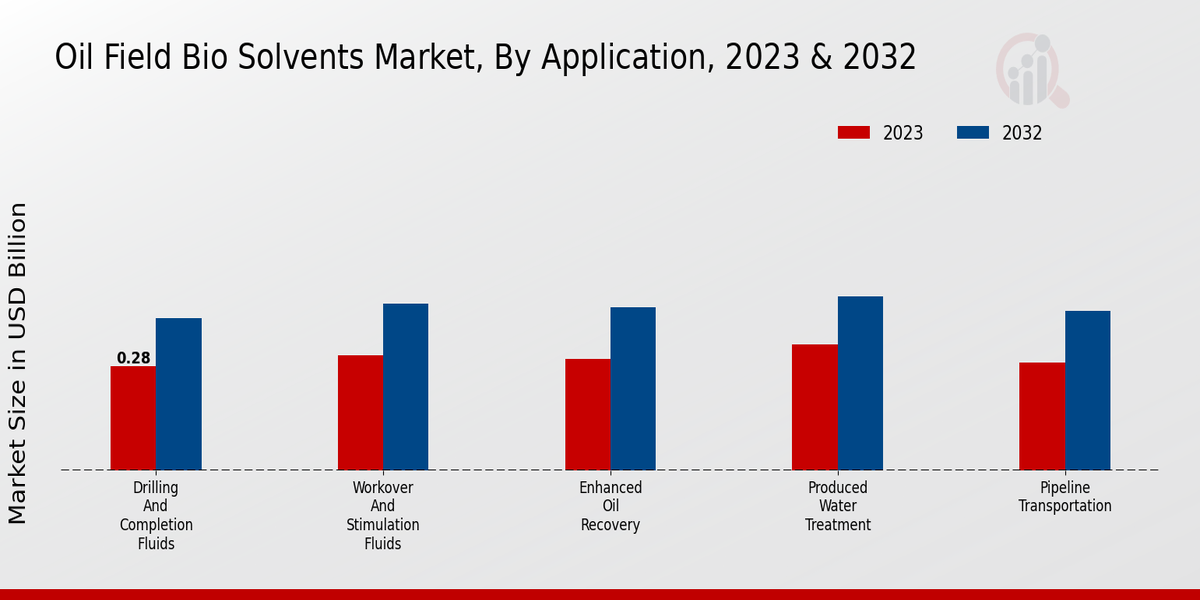 Oil Field Bio Solvents Market, By Application, 2023 & 2032

2023
2032

Market Size in USD Billion

0.28

Drilling And Completion Fluids

Workover And Stimulation Fluids

Enhanced Oil Recovery

Produced Water Treatment

Pipeline Transportation