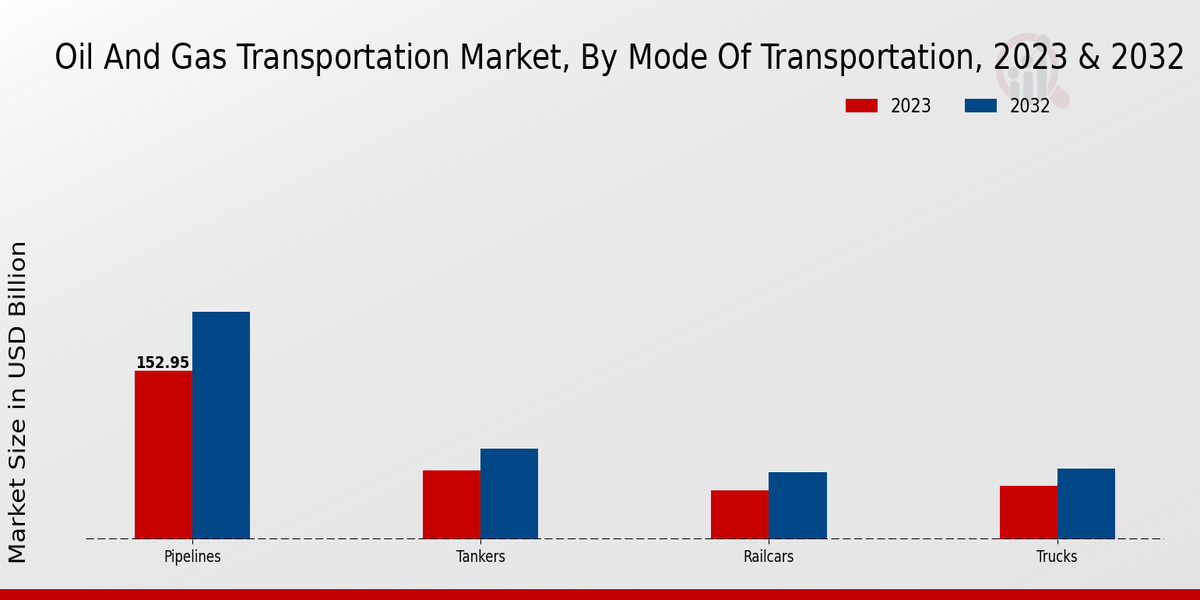 Oil And Gas Transportation Market, By Mode Of Transportation, 2023 & 2032

2023 2032

Market Size in USD Billion

152.95

Pipelines

Tankers

Railcars

Trucks