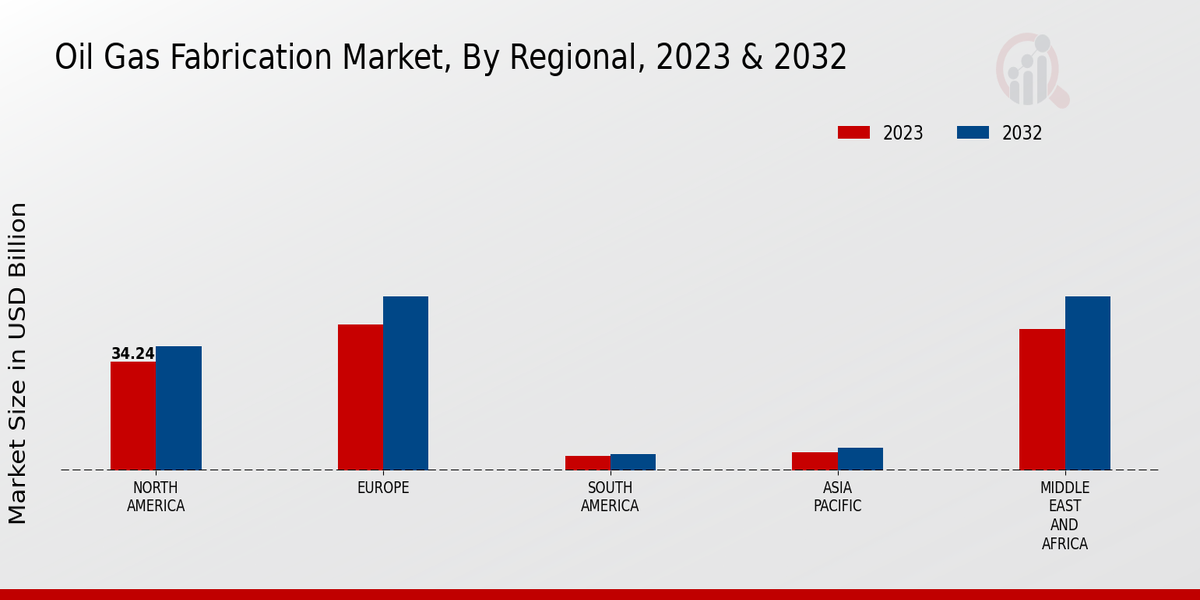 Oil Gas Fabrication Market, By Regional, 2023 & 2032

2023
2032

Market Size in USD Billion

34.24

NORTH AMERICA
EUROPE
SOUTH AMERICA
ASIA PACIFIC
MIDDLE EAST AND AFRICA