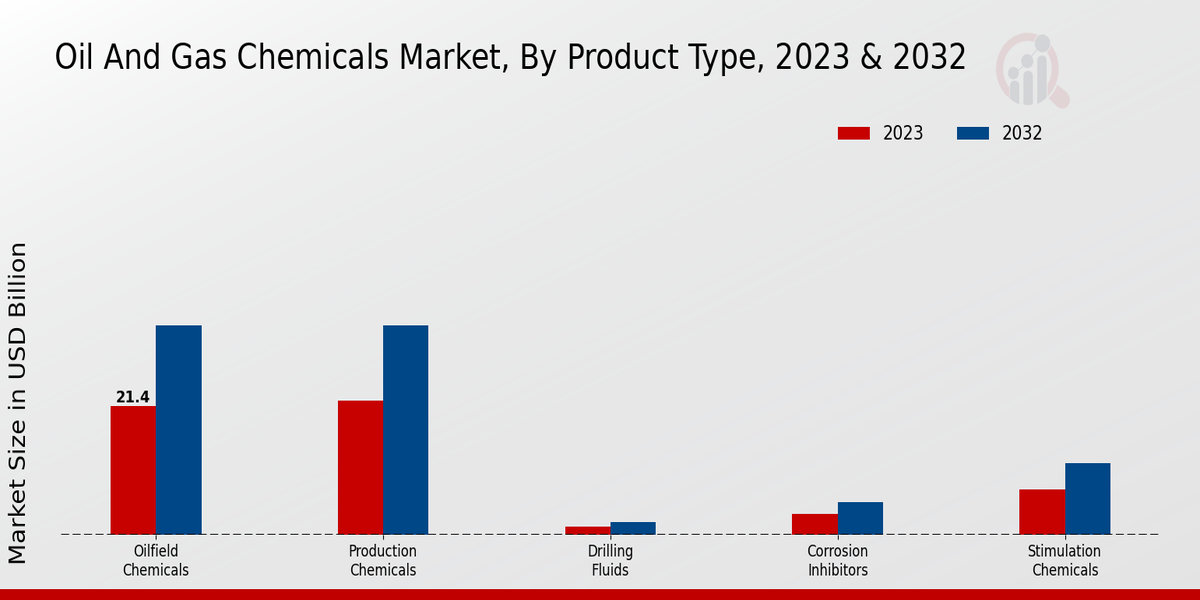 Oil And Gas Chemicals Market, By Product Type, 2023 & 2032

2023
2032

Market Size in USD Billion

21.4

Oilfield Chemicals
Production Chemicals
Drilling Fluids
Corrosion Inhibitors
Stimulation Chemicals