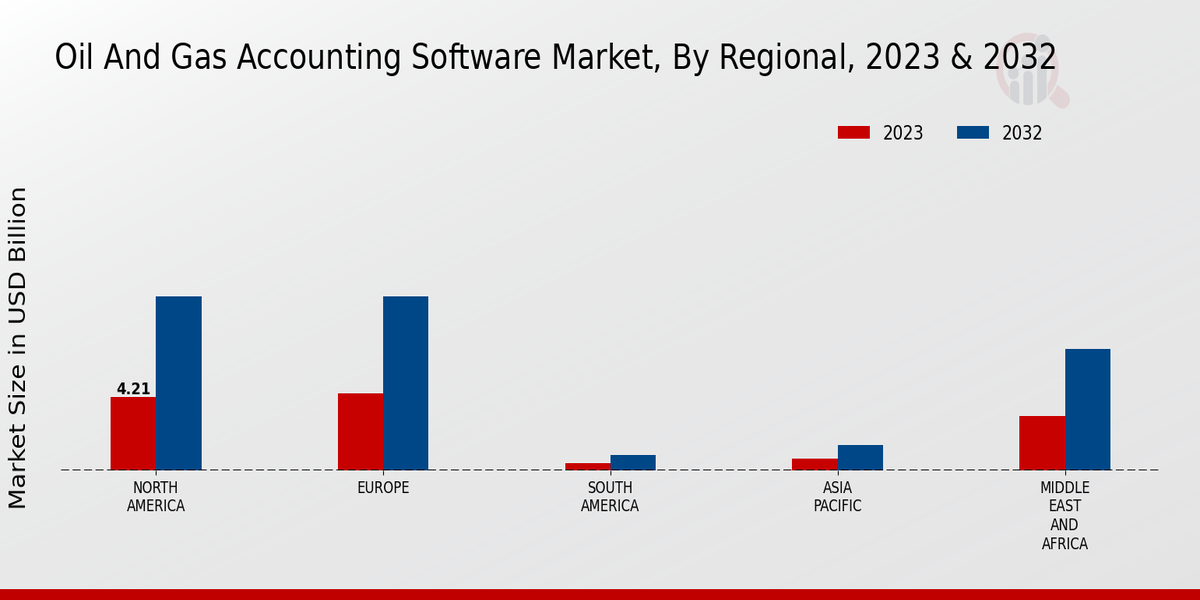 Oil And Gas Accounting Software Market, By Regional, 2023 & 2032

2023
2032

Market Size in USD Billion

4.21

NORTH AMERICA
EUROPE
SOUTH AMERICA
ASIA PACIFIC
MIDDLE EAST AND AFRICA