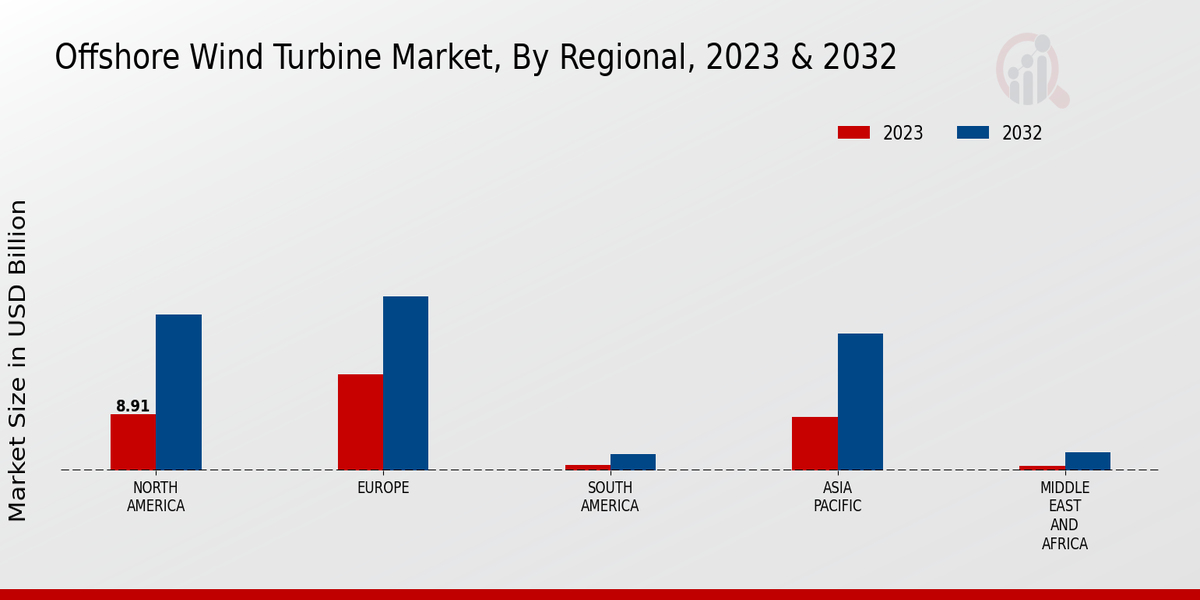 Offshore Wind Turbine Market, By Regional, 2023 & 2032

2023
2032

Market Size in USD Billion

8.91

NORTH AMERICA
EUROPE
SOUTH AMERICA
ASIA PACIFIC
MIDDLE EAST AND AFRICA