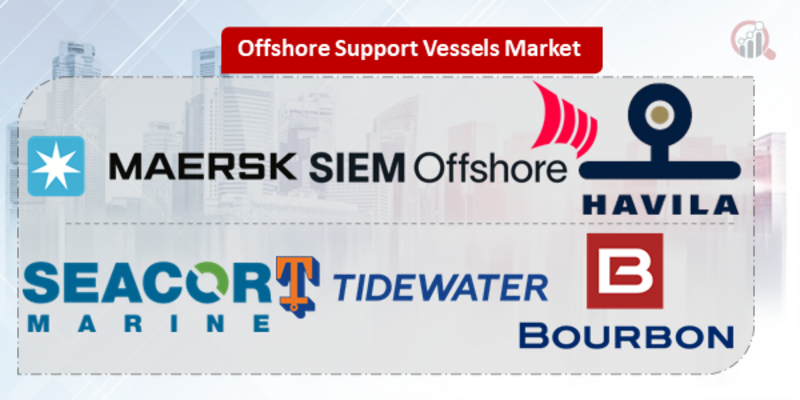 Offshore Support Vessels Market

MAERSK SIEM Offshore

HAVILA

SEACOR MARINE

TIDEWATER

BOURBON