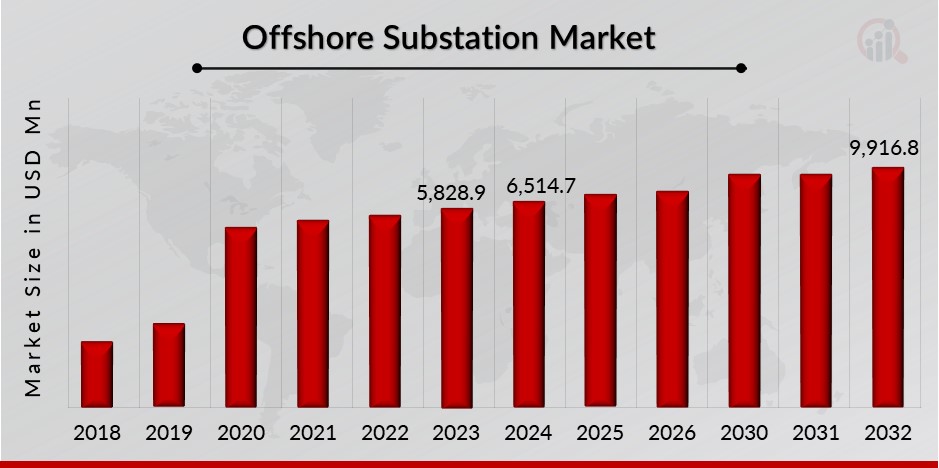 Offshore Substation Market

Market Size in USD Mn

5,828.9
6,514.7
9,916.8

2018 2019 2020 2021 2022 2023 2024 2025 2026 2030 2031 2032