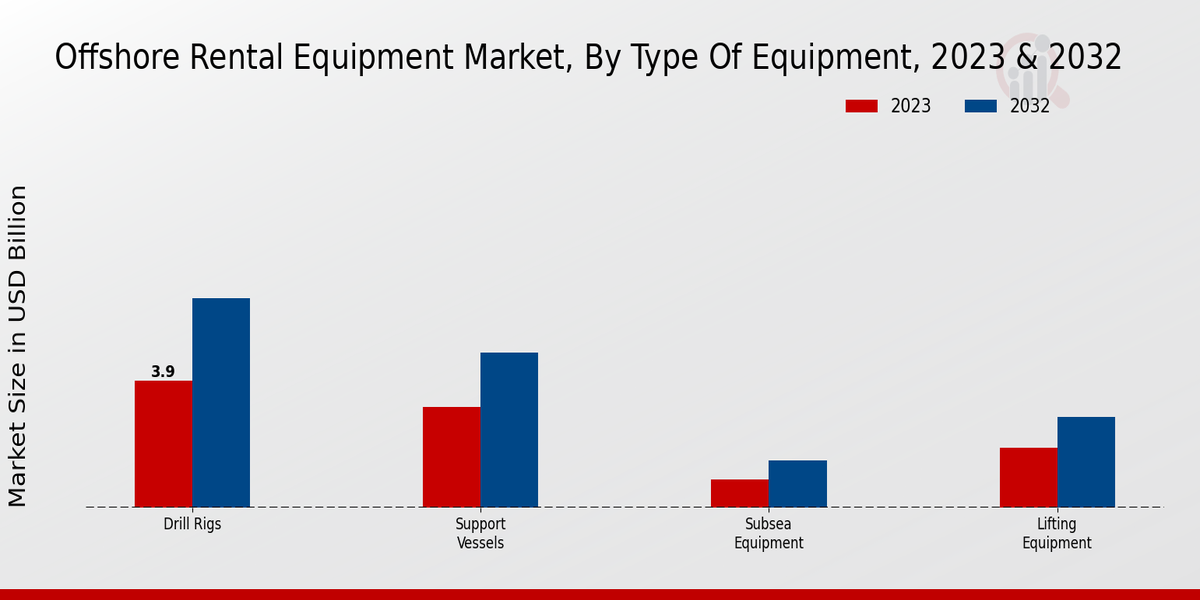 Offshore Rental Equipment Market, By Type Of Equipment, 2023 & 2032

2023
2032

Market Size in USD Billion

3.9

Drill Rigs
Support Vessels
Subsea Equipment
Lifting Equipment