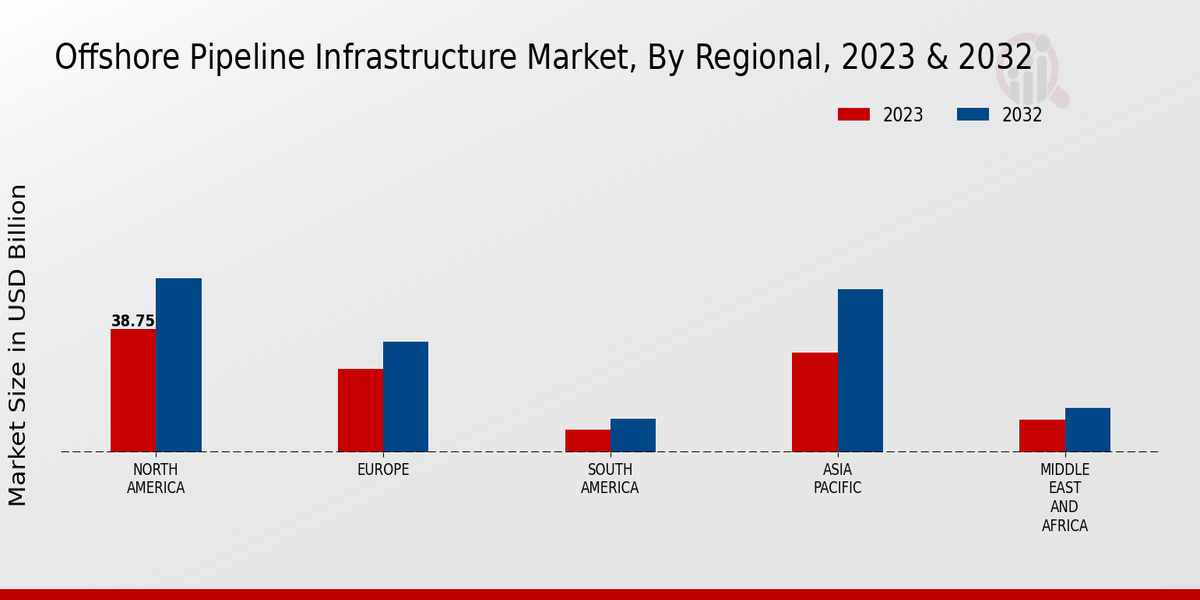 Offshore Pipeline Infrastructure Market, By Regional, 2023 & 2032

2023 2032

Market Size in USD Billion

38.75

NORTH AMERICA

EUROPE

SOUTH AMERICA

ASIA PACIFIC

MIDDLE EAST AND AFRICA