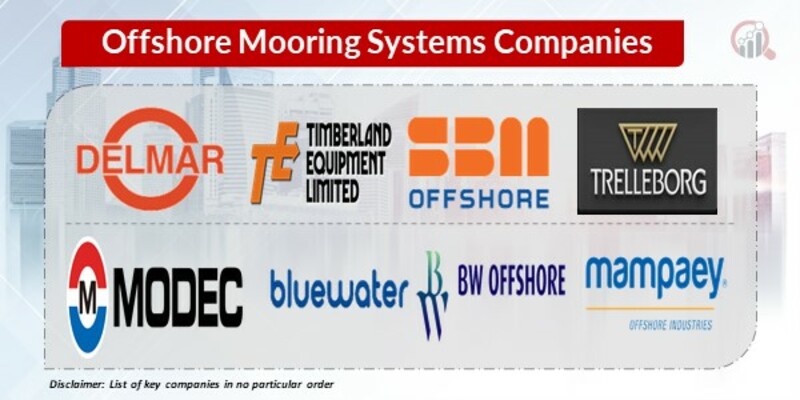 Offshore Mooring Systems Companies

DELMAR

TE TIMBERLAND EQUIPMENT LIMITED

SBM OFFSHORE

TRELLEBORG

M MODEC

bluewater

BW OFFSHORE

mampaey
OFFSHORE INDUSTRIES

Disclaimer: List of key companies in no particular order