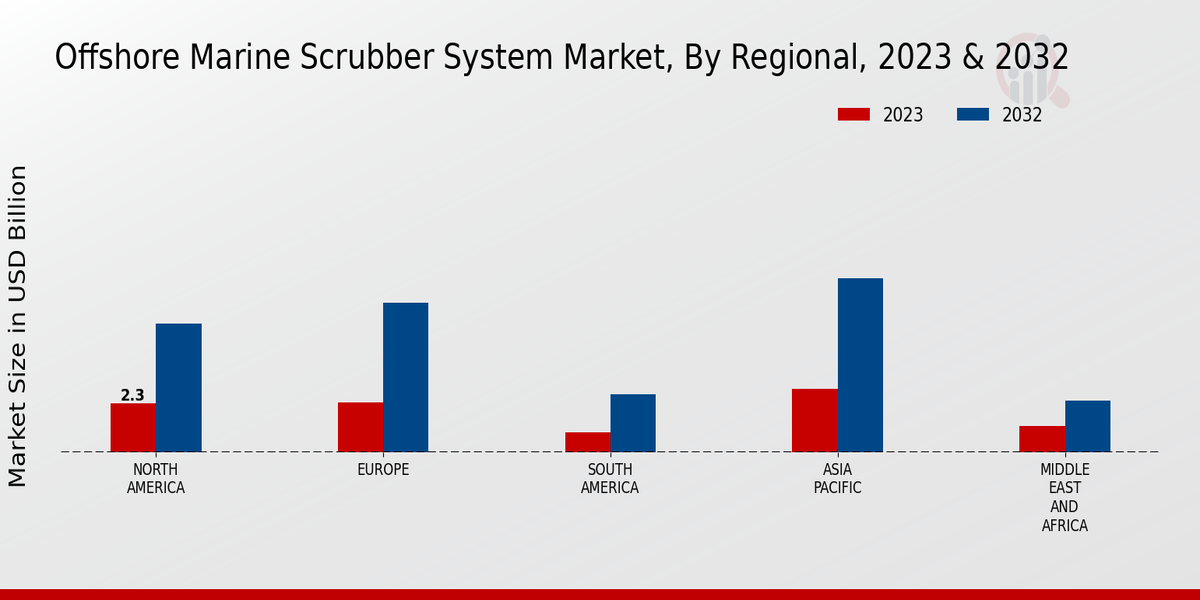 Offshore Marine Scrubber System Market, By Regional, 2023 & 2032

2023
2032

Market Size in USD Billion

2.3

NORTH AMERICA
EUROPE
SOUTH AMERICA
ASIA PACIFIC
MIDDLE EAST AND AFRICA