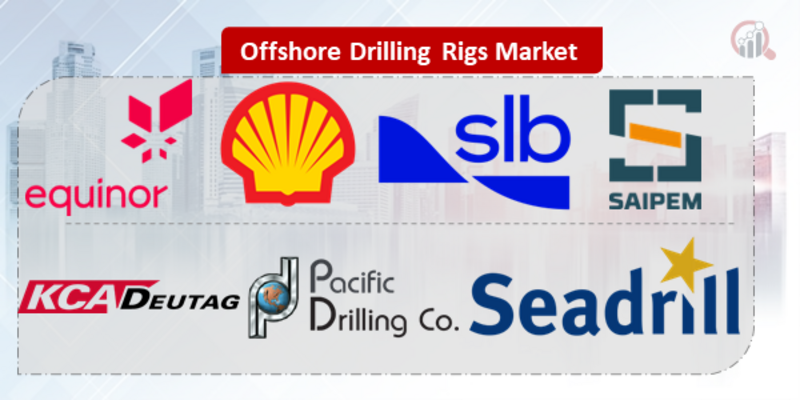 Offshore Drilling Rigs Market

equinor

slb

SAIPEM

KCA DEUTAG

Pacific Drilling Co.

Seadrill