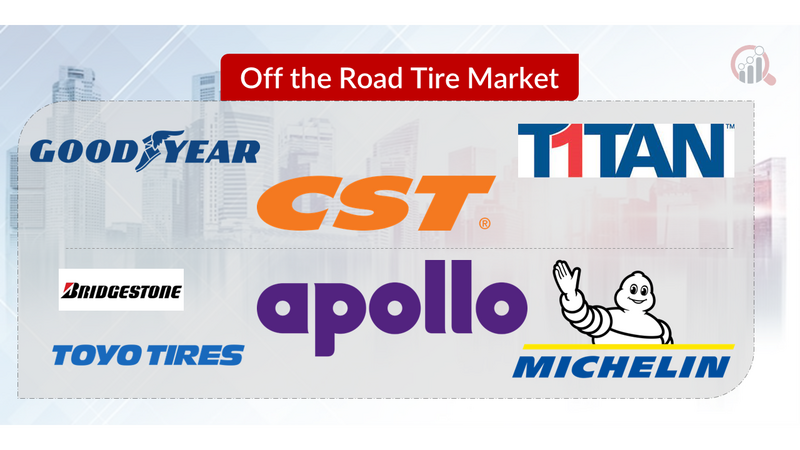 Off the Road Tire Market

GOODYEAR

TITAN™

CST®

BRIDGESTONE

apollo

TOYO TIRES

MICHELIN