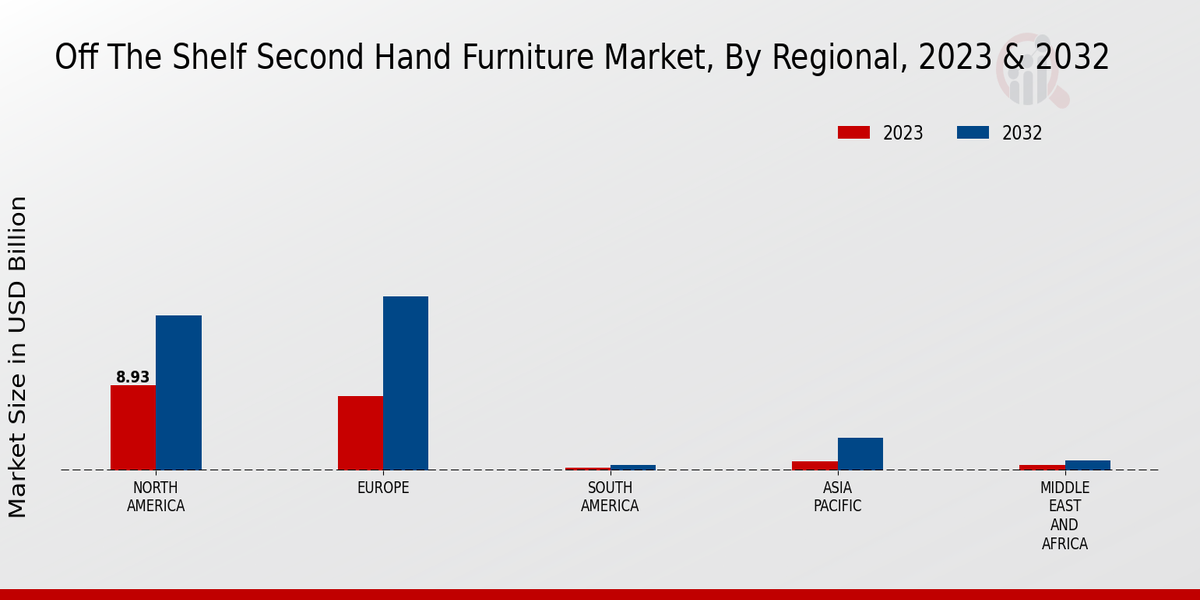 Off The Shelf Second Hand Furniture Market, By Regional, 2023 & 2032

2023
2032

Market Size in USD Billion

8.93

NORTH AMERICA
EUROPE
SOUTH AMERICA
ASIA PACIFIC
MIDDLE EAST AND AFRICA