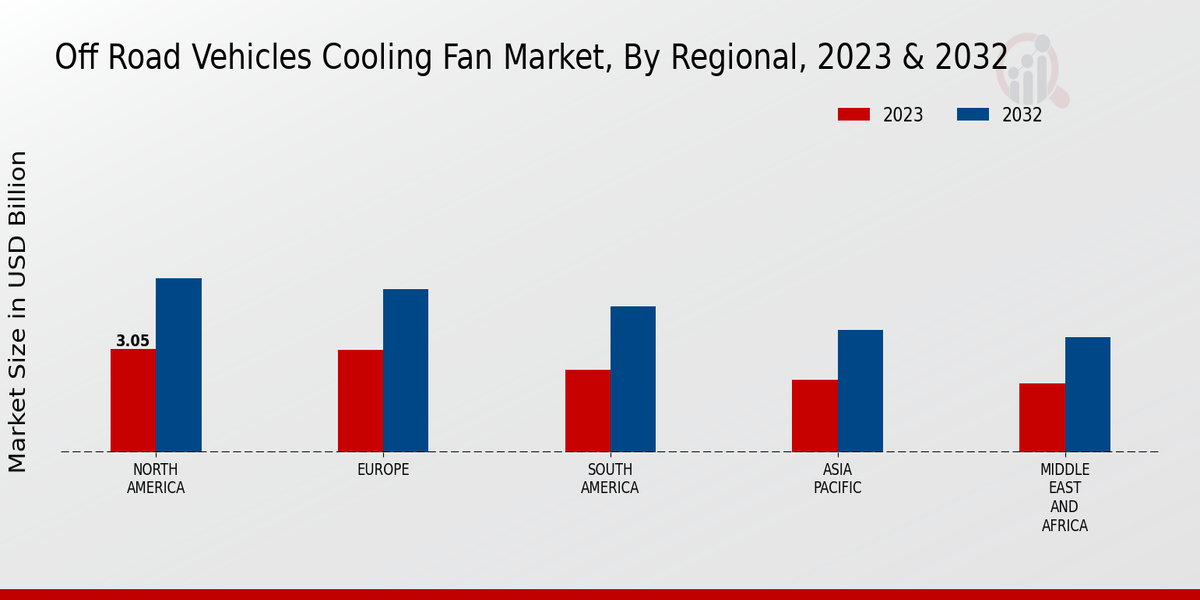 Off Road Vehicles Cooling Fan Market, By Regional, 2023 & 2032

2023
2032

Market Size in USD Billion

3.05

NORTH AMERICA
EUROPE
SOUTH AMERICA
ASIA PACIFIC
MIDDLE EAST AND AFRICA