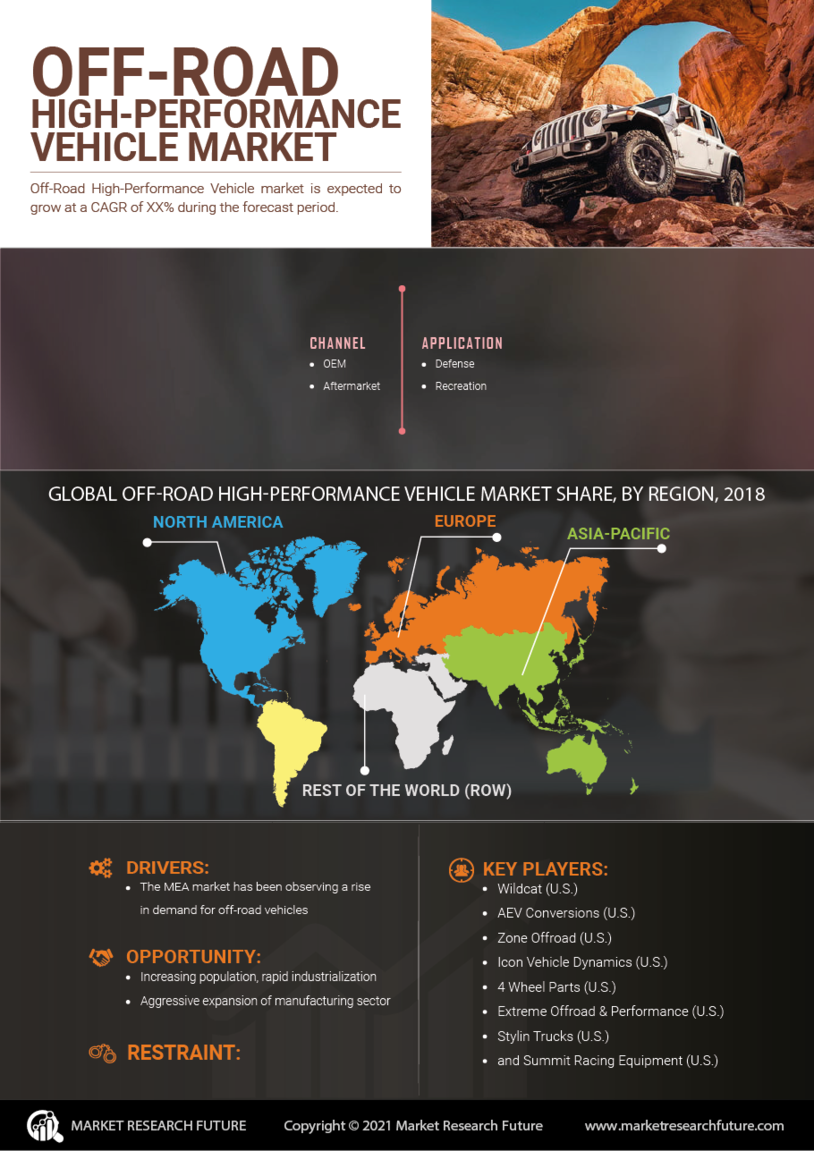 OFF-ROAD HIGH-PERFORMANCE VEHICLE MARKET

Off-Road High-Performance Vehicle market is expected to grow at a CAGR of XX% during the forecast period.

CHANNEL
- OEM
- Aftermarket

APPLICATION
- Defense
- Recreation

GLOBAL OFF-ROAD HIGH-PERFORMANCE VEHICLE MARKET SHARE, BY REGION, 2018

NORTH AMERICA

EUROPE

ASIA-PACIFIC

REST OF THE WORLD (ROW)

DRIVERS:
- The MEA market has been observing a rise in demand for off-road vehicles

OPPORTUNITY:
- Increasing population, rapid industrialization
- Aggressive expansion of manufacturing sector

RESTRAINT:

KEY PLAYERS:
- Wildcat (U.S.)
- AEV Conversions (U.S.)
- Zone Offroad (U.S.)
- Icon Vehicle Dynamics (U.S.)
- 4 Wheel Parts (U.S.)
- Extreme Offroad & Performance (U.S.)
- Stylin Trucks (U.S.)
- and Summit Racing Equipment (U.S.)

MARKET RESEARCH FUTURE

Copyright © 2021 Market Research Future

www.marketresearchfuture.com