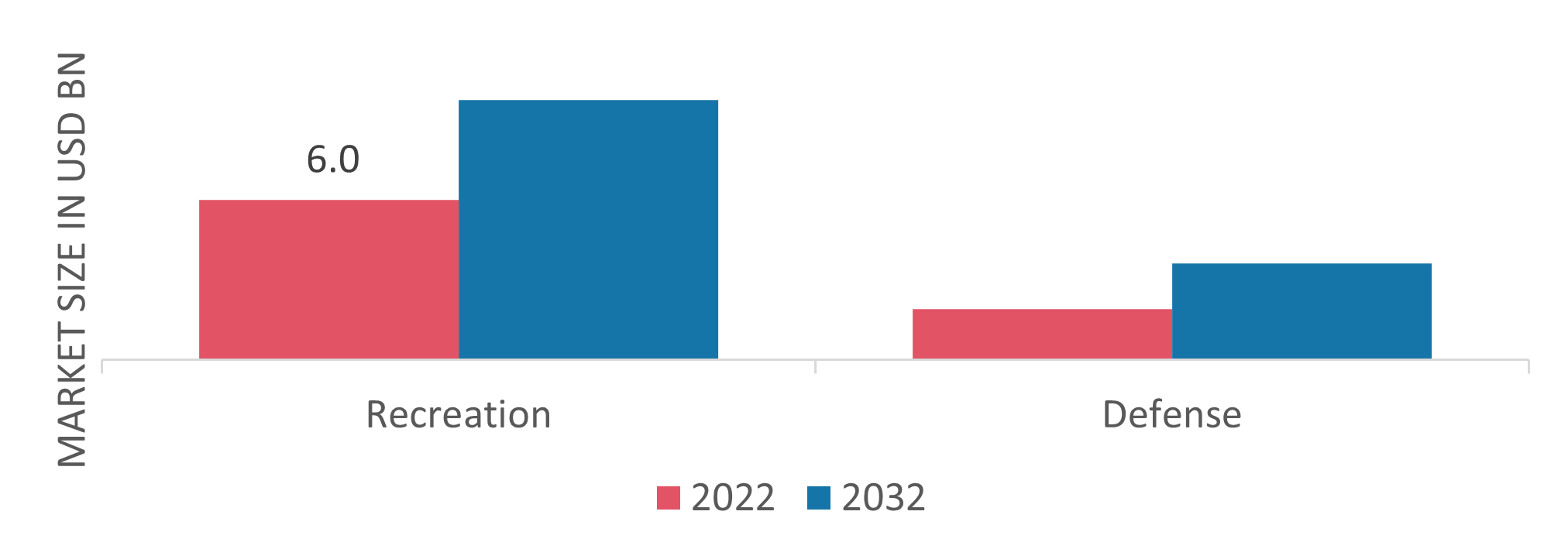 MARKET SIZE IN USD BN

6.0

Recreation

Defense

2022 2032