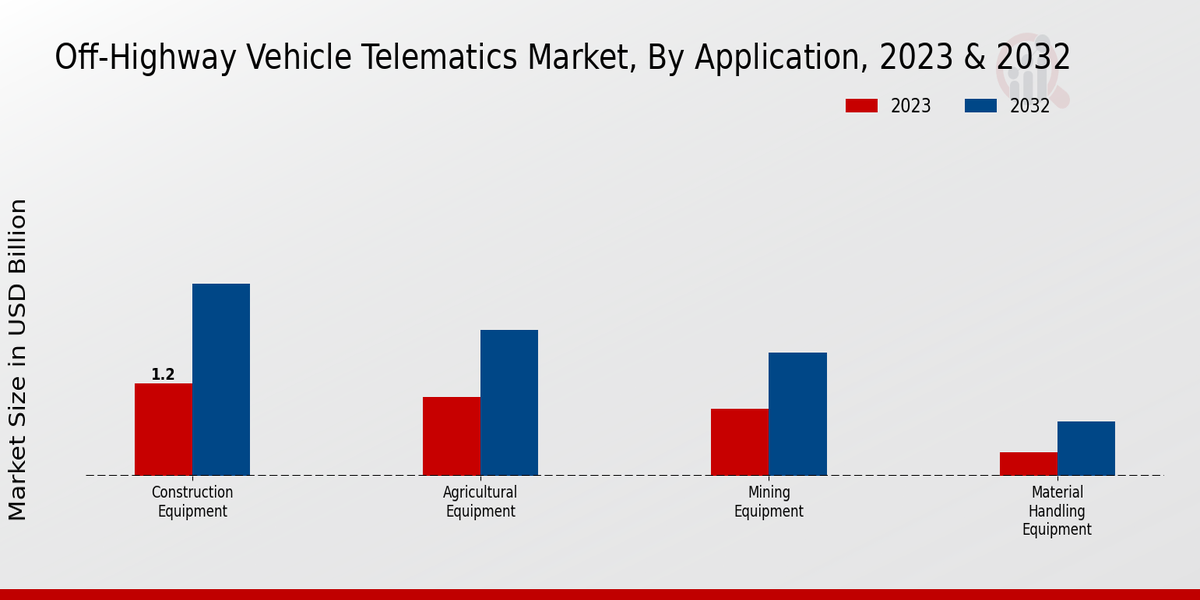 Off-Highway Vehicle Telematics Market, By Application, 2023 & 2032

2023
2032

Market Size in USD Billion

1.2

Construction Equipment

Agricultural Equipment

Mining Equipment

Material Handling Equipment