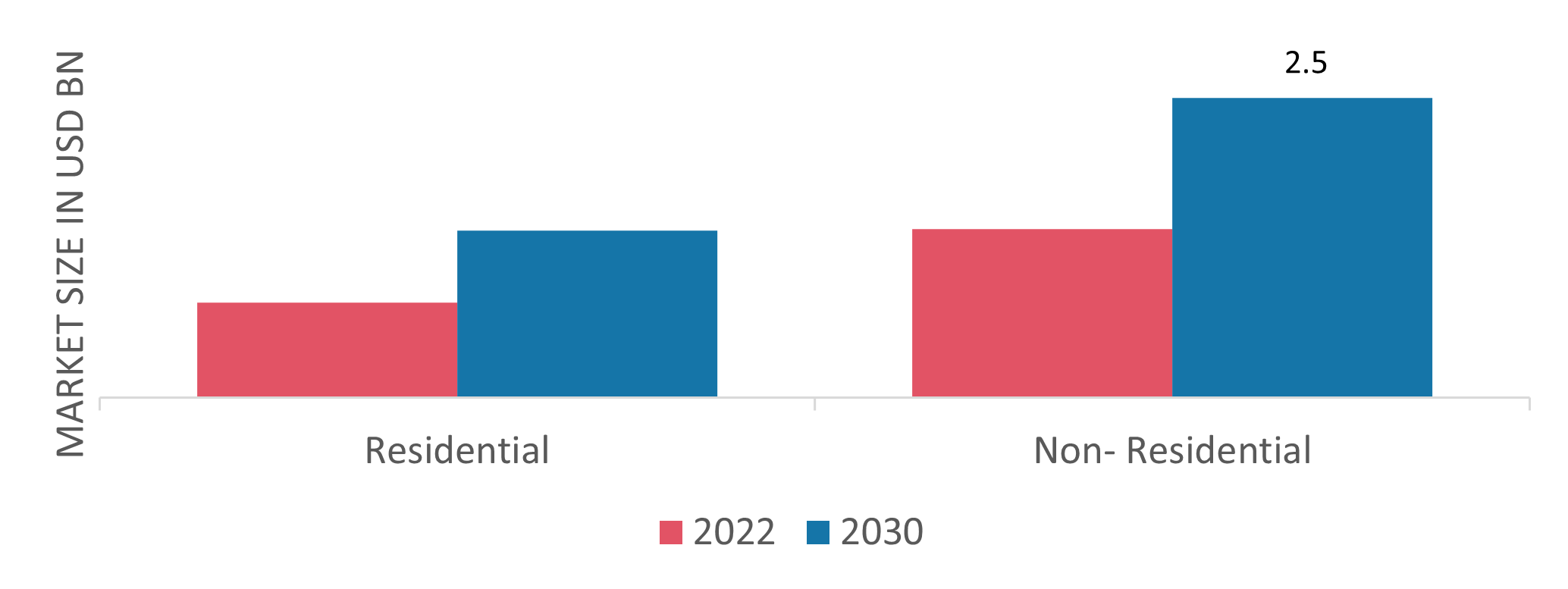 MARKET SIZE IN USD BN

2.5

Residential

Non- Residential

2022 2030