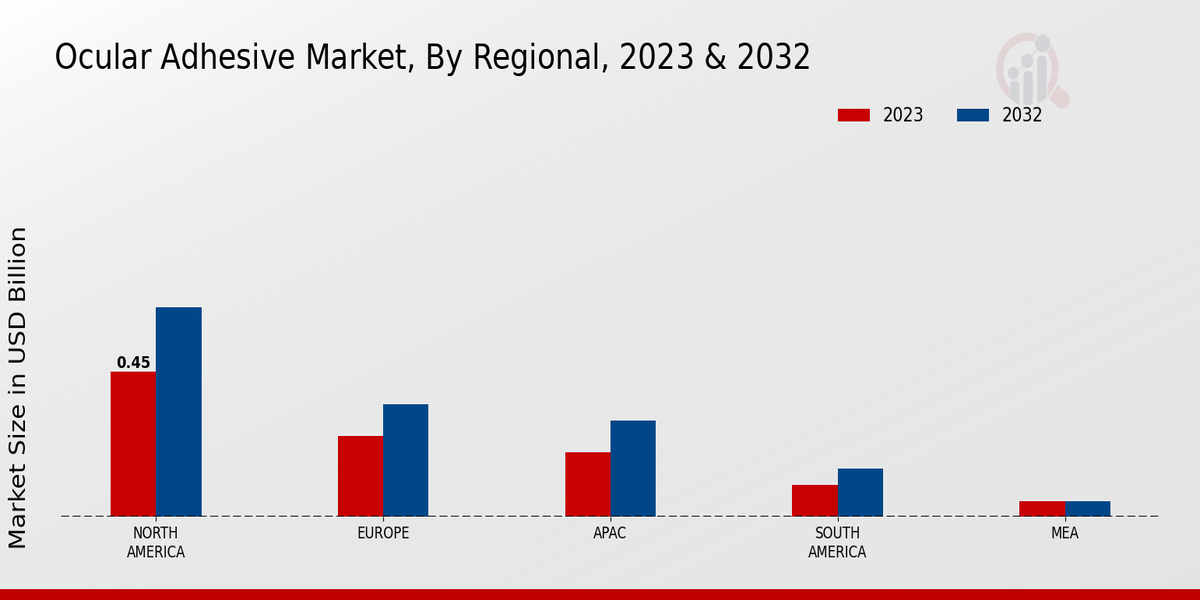 Ocular Adhesive Market, By Regional, 2023 & 2032

2023
2032

Market Size in USD Billion

0.45

NORTH AMERICA
EUROPE
APAC
SOUTH AMERICA
MEA