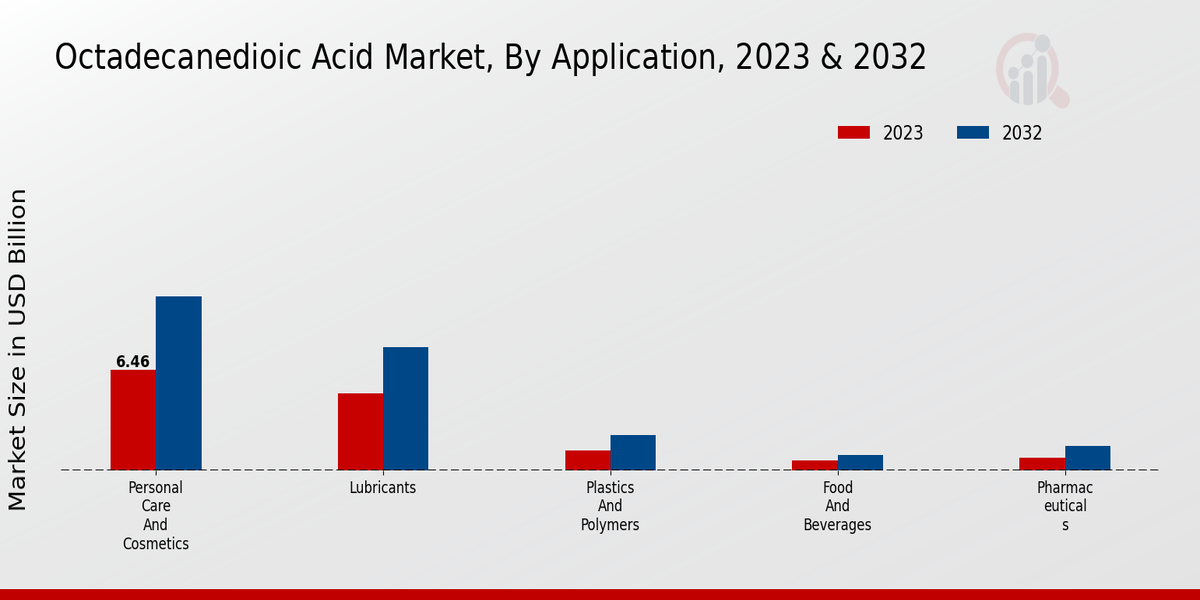 Octadecanedioic Acid Market, By Application, 2023 & 2032

2023 2032

Market Size in USD Billion

6.46

Personal Care And Cosmetics

Lubricants

Plastics And Polymers

Food And Beverages

Pharmac eutical s